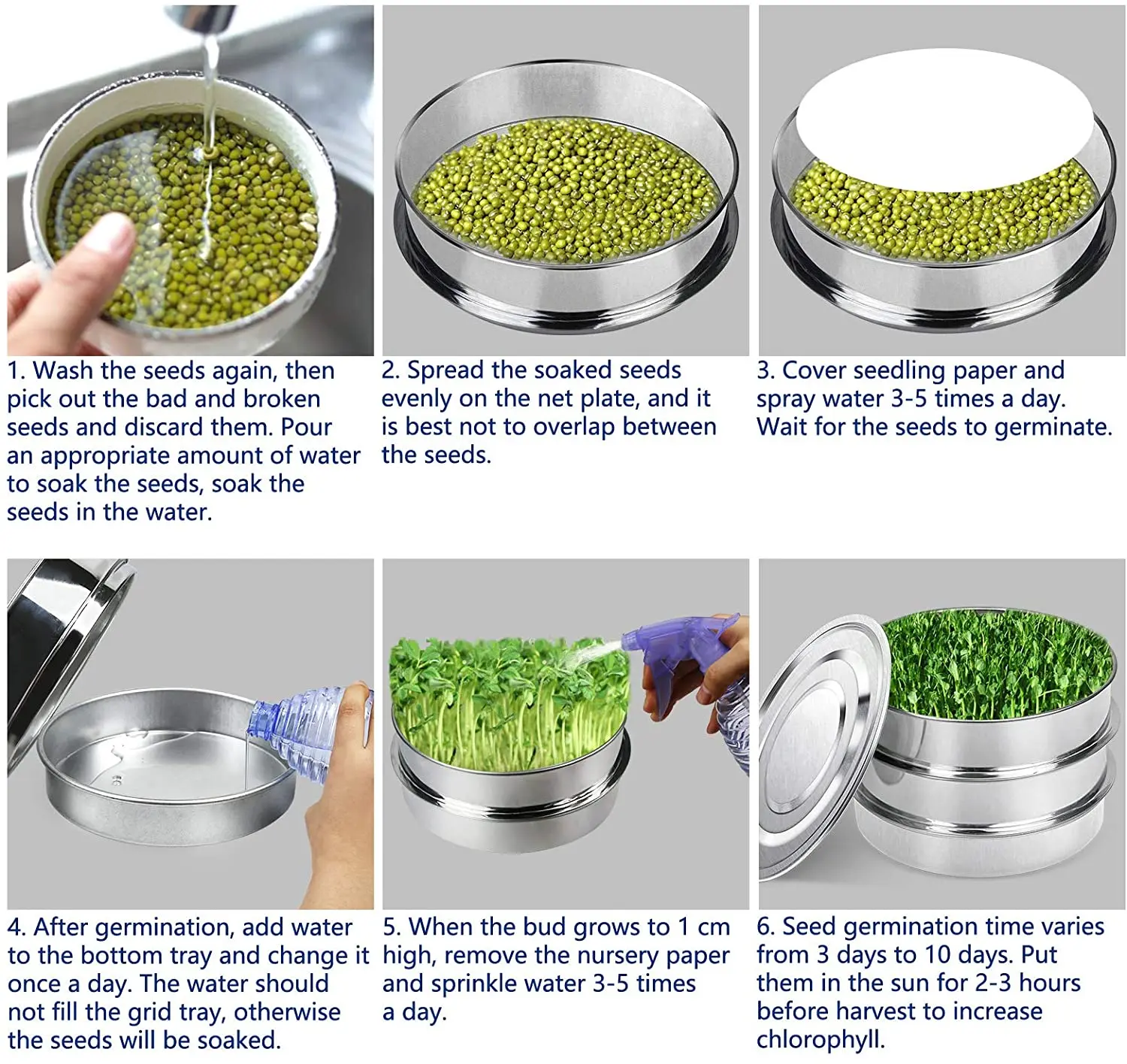 1. Wash the seeds again, then pick out the bad and broken seeds and discard them. Pour an appropriate amount of water to soak the seeds, soak the seeds in the water.

2. Spread the soaked seeds evenly on the net plate, and it is best not to overlap between the seeds.

3. Cover seedling paper and spray water 3-5 times a day. Wait for the seeds to germinate.

4. After germination, add water to the bottom tray and change it once a day. The water should not fill the grid tray, otherwise the seeds will be soaked.

5. When the bud grows to 1 cm high, remove the nursery paper and sprinkle water 3-5 times a day.

6. Seed germination time varies from 3 days to 10 days. Put them in the sun for 2-3 hours before harvest to increase chlorophyll.