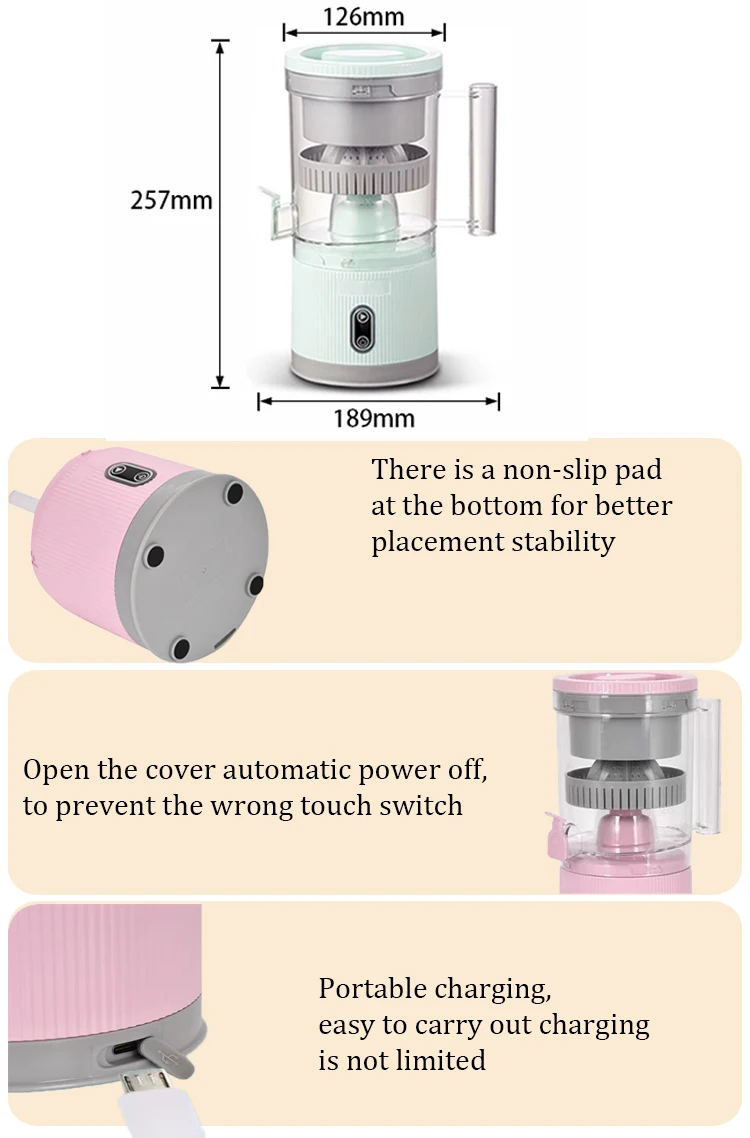 126mm

257mm

189mm

There is a non-slip pad at the bottom for better placement stability

Open the cover automatic power off, to prevent the wrong touch switch

Portable charging, easy to carry out charging is not limited