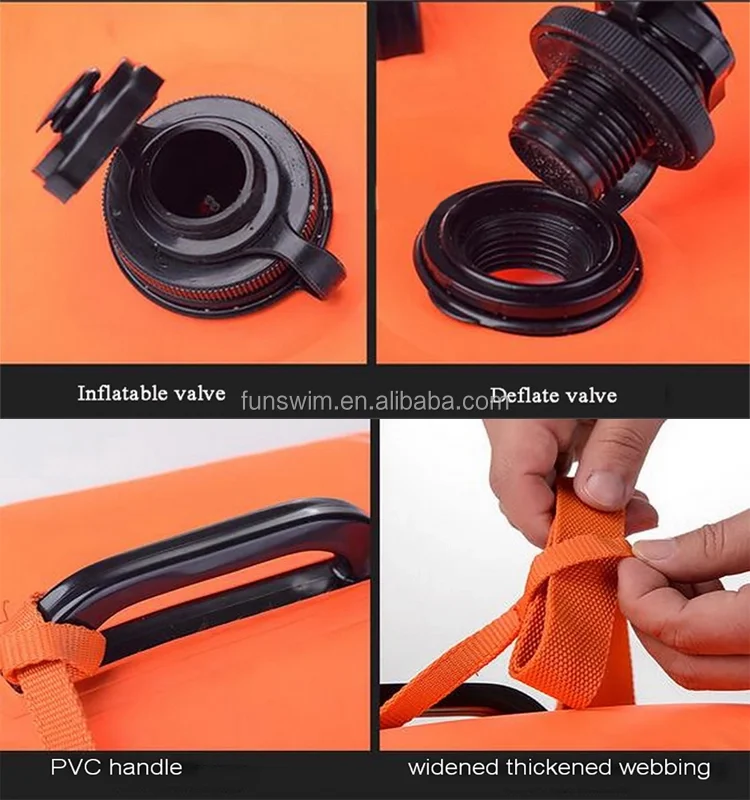 Inflatable valve

funswim.en.alibaba.com

Deflate valve

PVC handle

widened thickened webbing