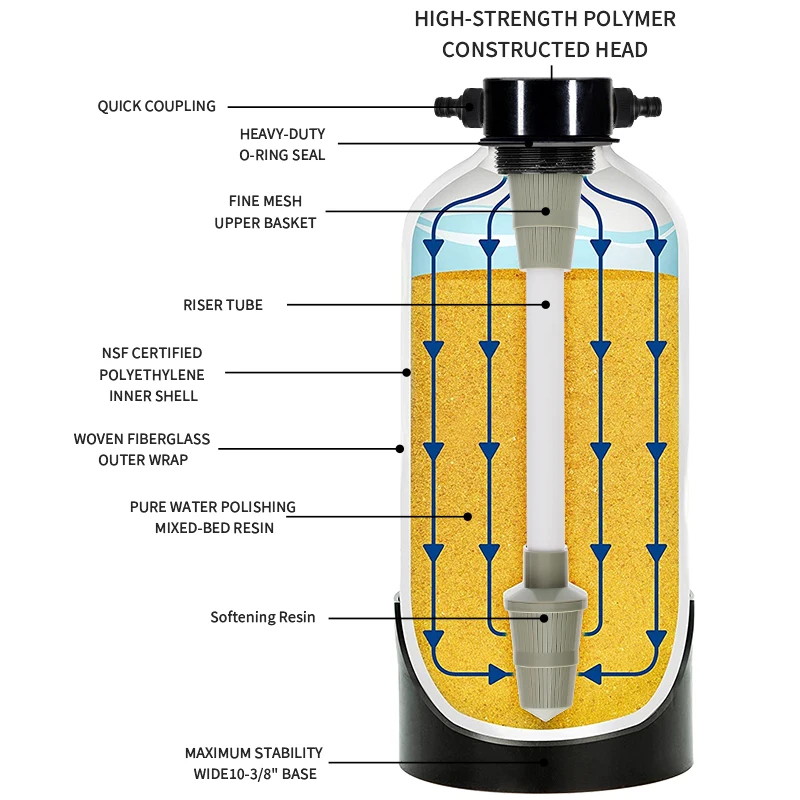 HIGH-STRENGTH POLYMER CONSTRUCTED HEAD

QUICK COUPLING

HEAVY-DUTY O-RING SEAL

FINE MESH UPPER BASKET

RISER TUBE

NSF CERTIFIED POLYETHYLENE INNER SHELL

WOVEN FIBERGLASS OUTER WRAP

PURE WATER POLISHING MIXED-BED RESIN

Softening Resin

MAXIMUM STABILITY WIDE10-3/8" BASE