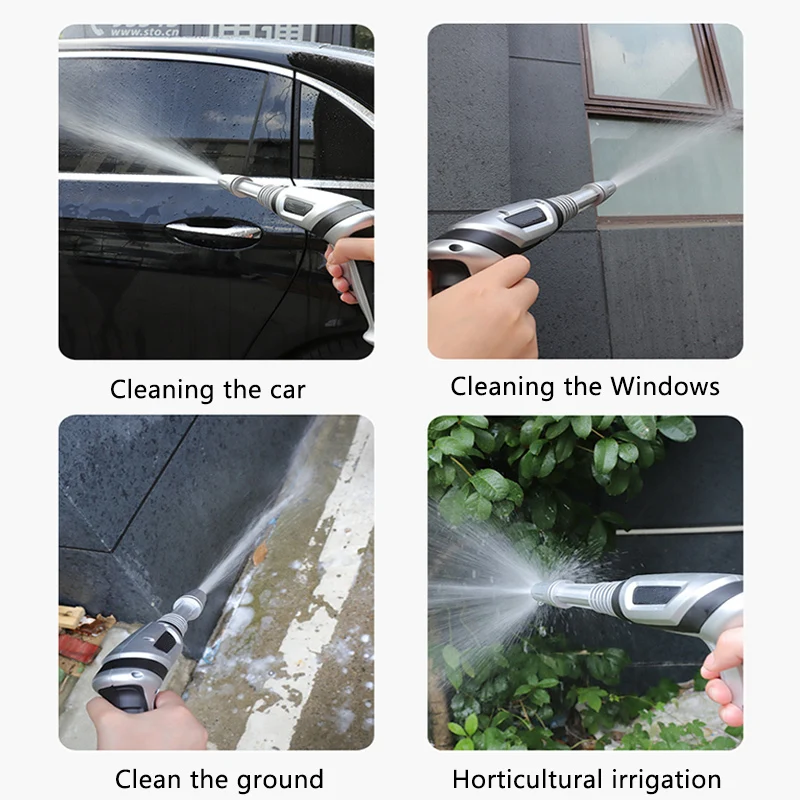 www.sto.cn

Cleaning the car

Cleaning the Windows

Clean the ground

Horticultural irrigation