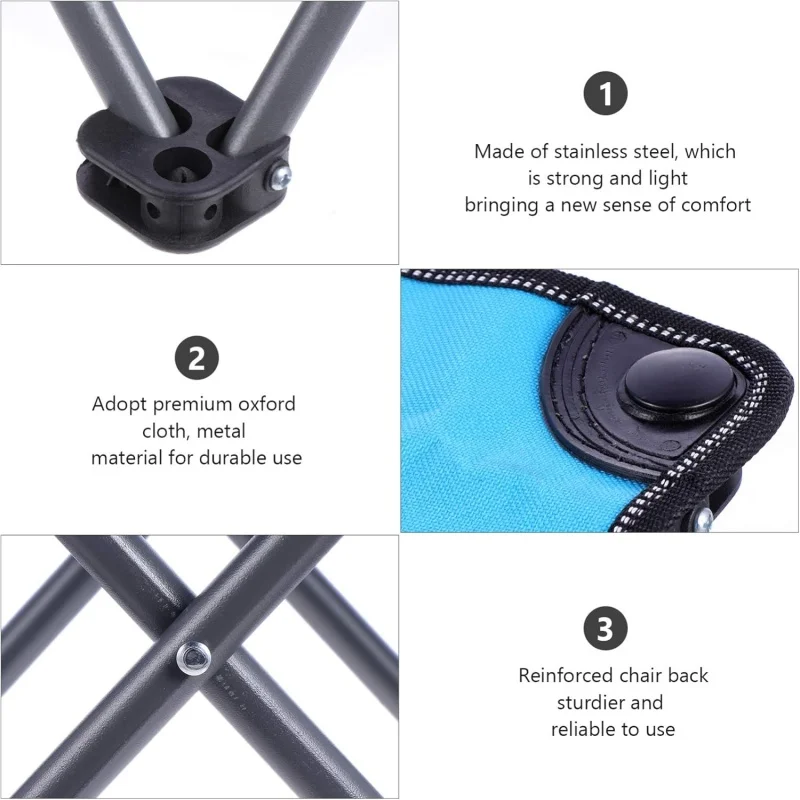 1

Made of stainless steel, which is strong and light bringing a new sense of comfort

2

Adopt premium oxford cloth, metal material for durable use

3

Reinforced chair back sturdier and reliable to use