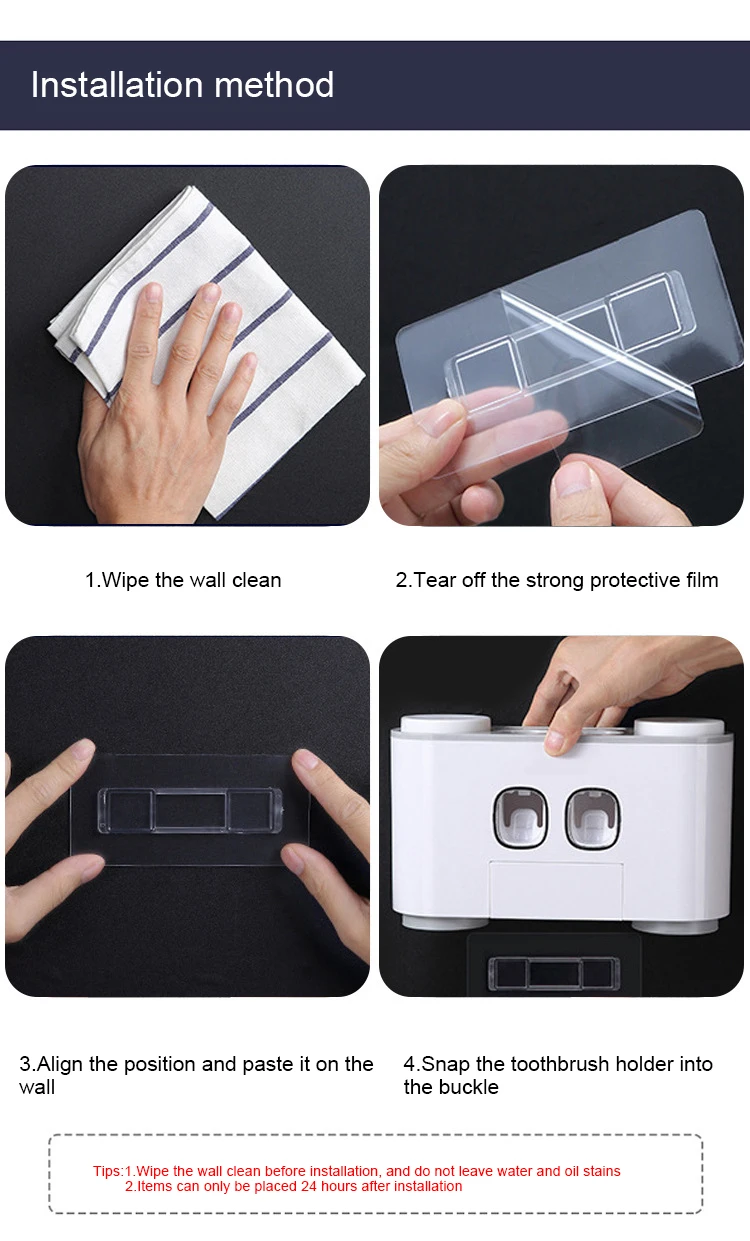 Installation method

1.Wipe the wall clean

2.Tear off the strong protective film

3.Align the position and paste it on the wall

4.Snap the toothbrush holder into the buckle

Tips:1.Wipe the wall clean before installation, and do not leave water and oil stains
2.Items can only be placed 24 hours after installation