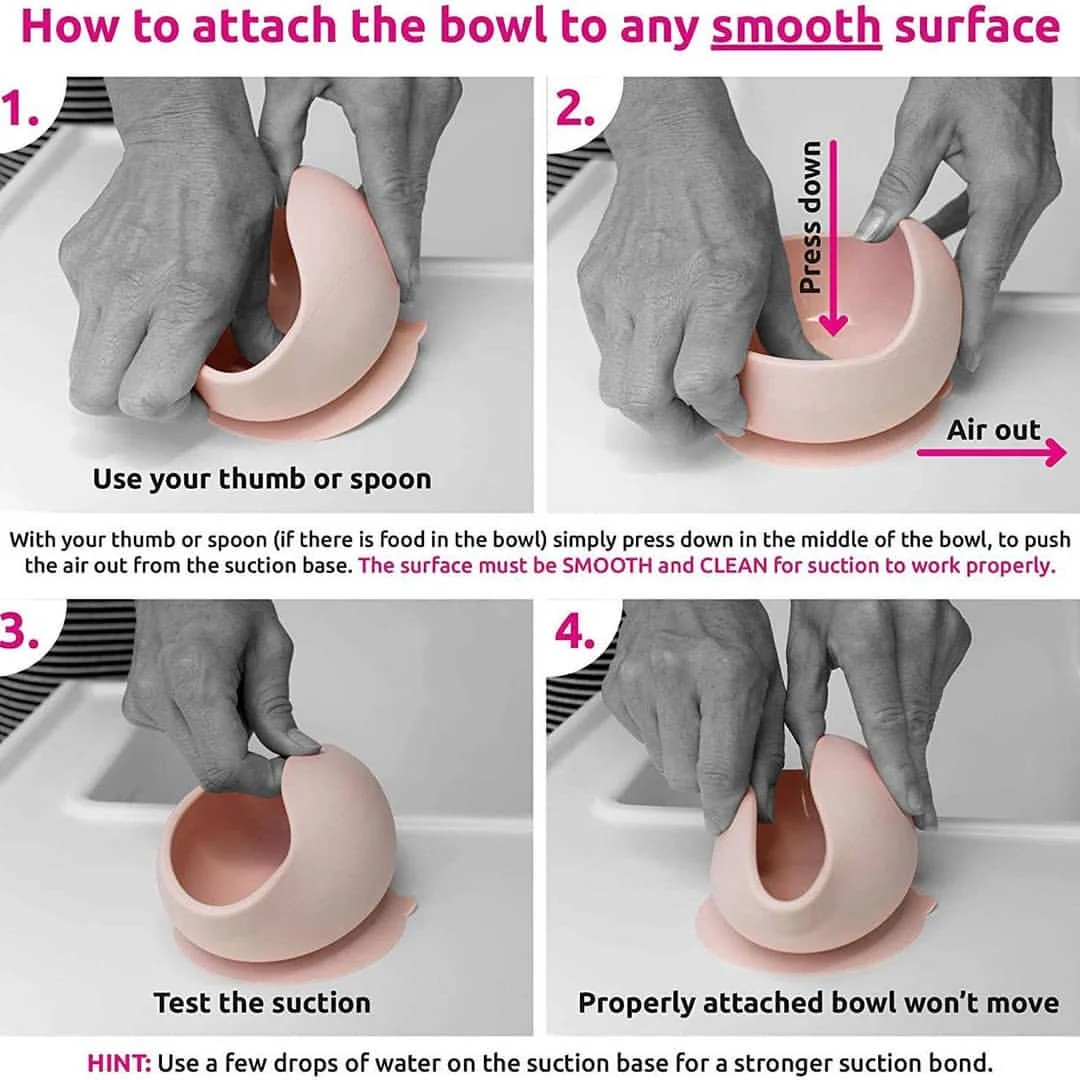 How to attach the bowl to any smooth surface

1.

Use your thumb or spoon

2.

Press down

Air out

With your thumb or spoon (if there is food in the bowl) simply press down in the middle of the bowl, to push the air out from the suction base. The surface must be SMOOTH and CLEAN for suction to work properly.

3.

Test the suction

4.

Properly attached bowl won't move

HINT: Use a few drops of water on the suction base for a stronger suction bond.