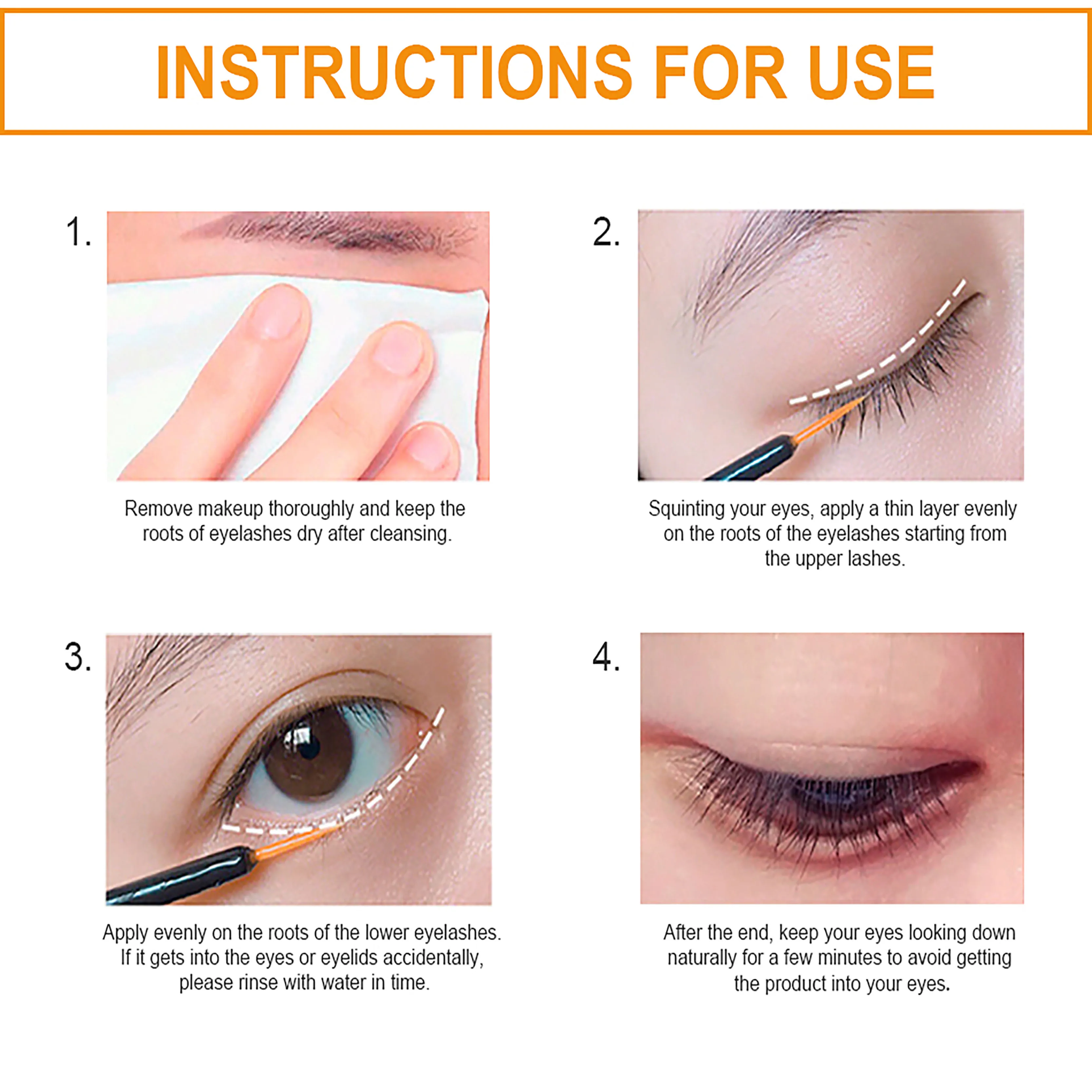 INSTRUCTIONS FOR USE

1.

Remove makeup thoroughly and keep the roots of eyelashes dry after cleansing.

2.

Squinting your eyes, apply a thin layer evenly on the roots of the eyelashes starting from the upper lashes.

3.

Apply evenly on the roots of the lower eyelashes. If it gets into the eyes or eyelids accidentally, please rinse with water in time.

4.

After the end, keep your eyes looking down naturally for a few minutes to avoid getting the product into your eyes.