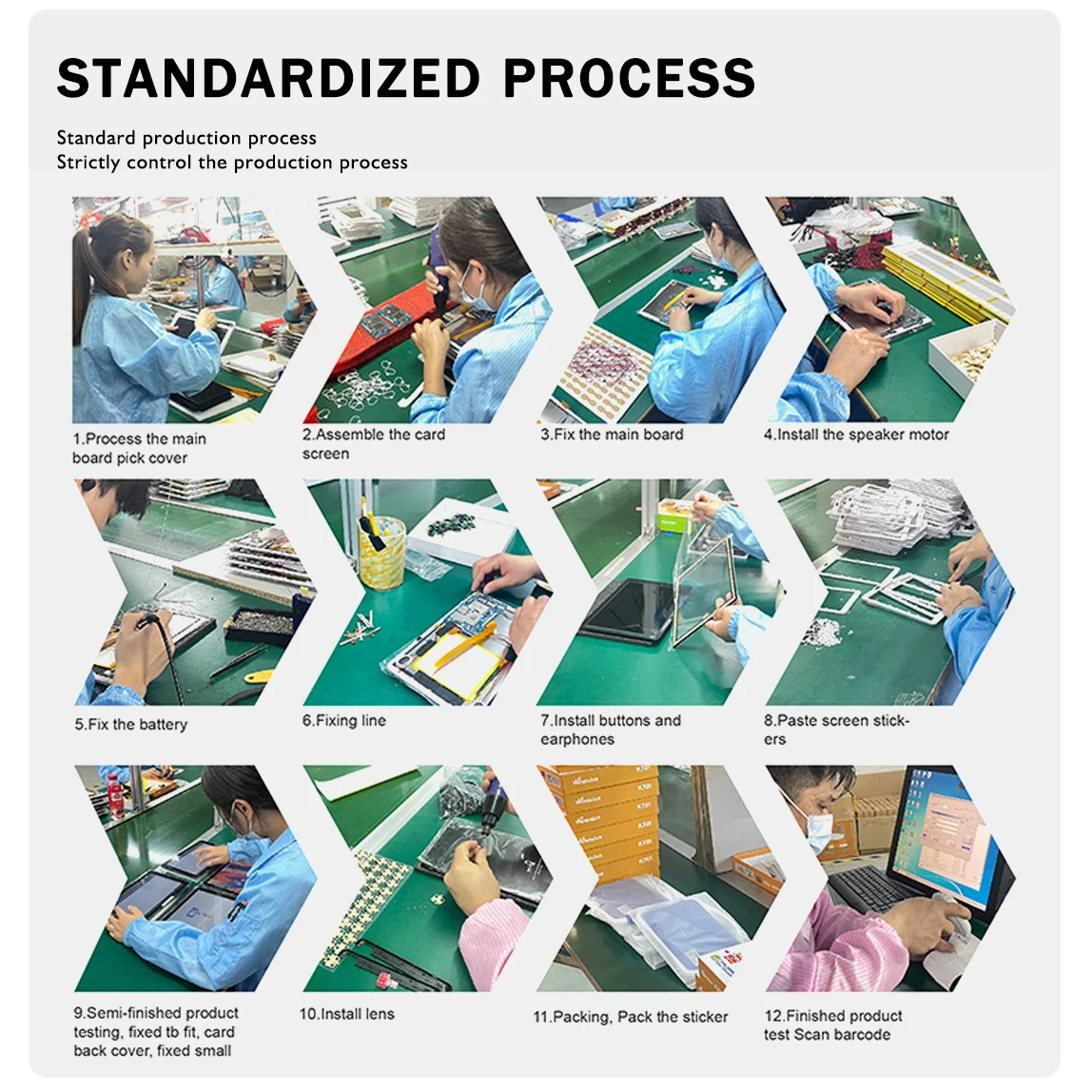 STANDARDIZED PROCESS

Standard production process
Strictly control the production process

1.Process the main board pick cover

2.Assemble the card screen

3.Fix the main board

4.Install the speaker motor

5.Fix the battery

6.Fixing line

7.Install buttons and earphones

8.Paste screen stickers

9.Semi-finished product testing, fixed tb fit, card back cover, fixed small

10.Install lens

11.Packing, Pack the sticker

12.Finished product test Scan barcode