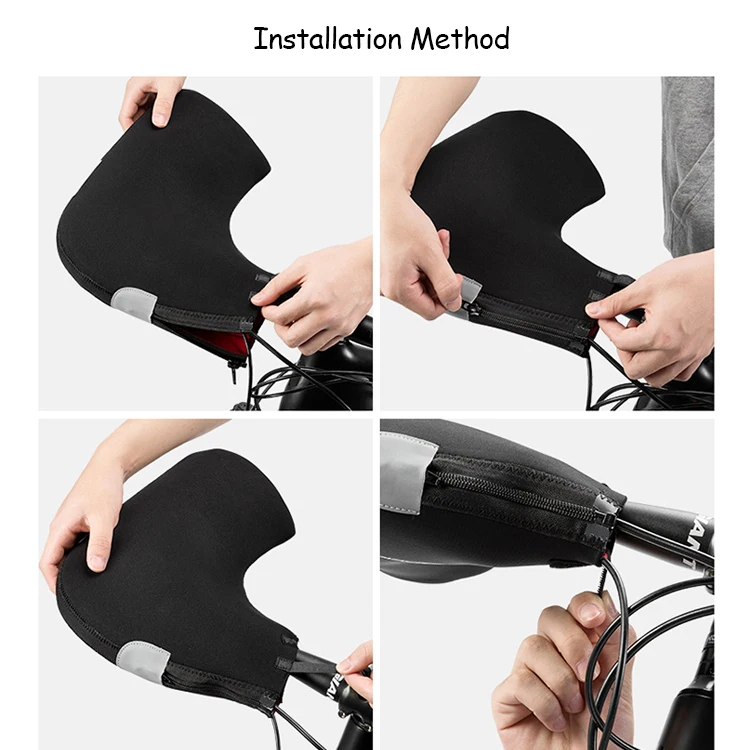 Installation Method