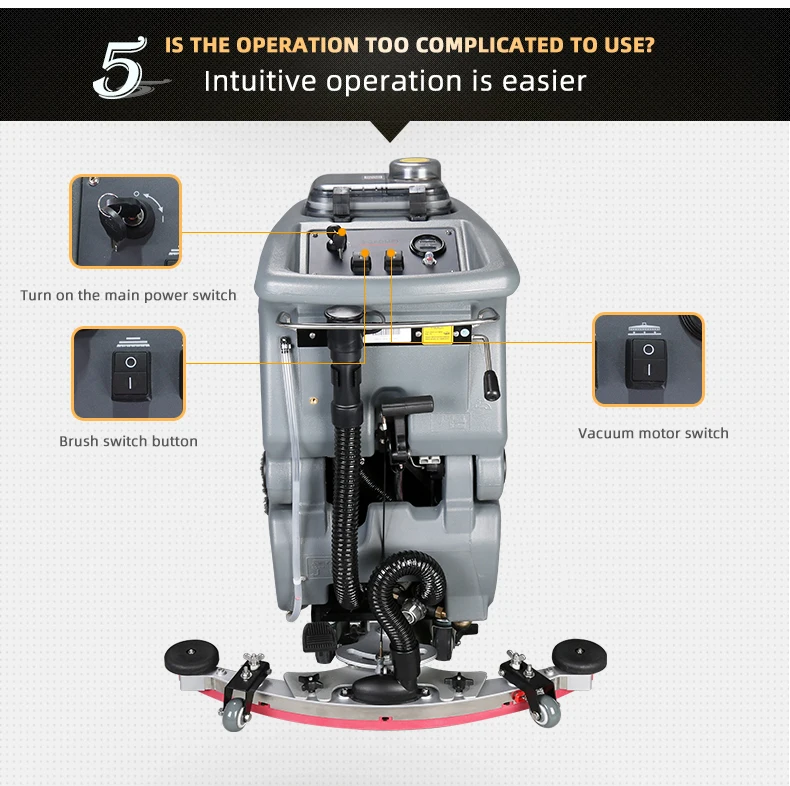 5
IS THE OPERATION TOO COMPLICATED TO USE?
Intuitive operation is easier

Turn on the main power switch

Brush switch button

Vacuum motor switch