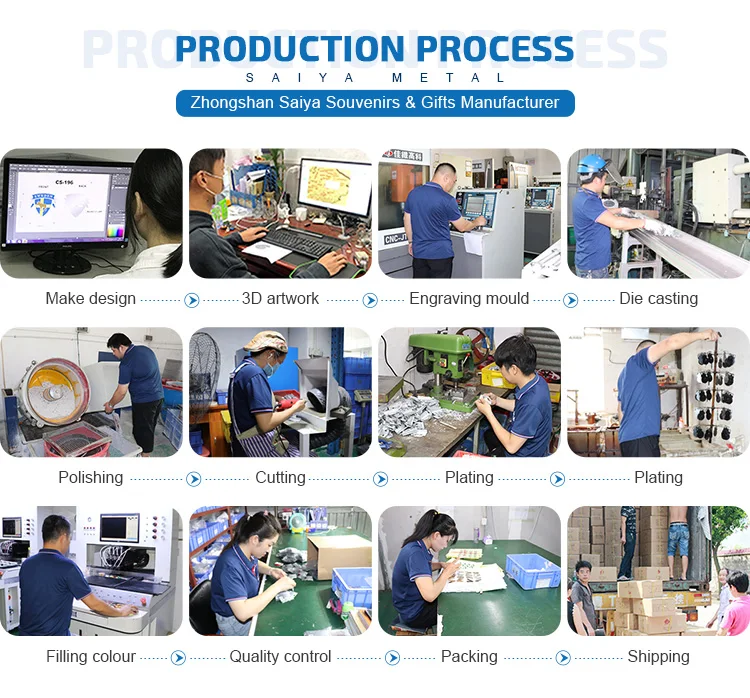 PRODUCTION PROCESS
SAIYA METAL
Zhongshan Saiya Souvenirs & Gifts Manufacturer

CS-196

Make design 3D artwork Engraving mould Die casting

Polishing Cutting Plating Plating

Filling colour Quality control Packing Shipping