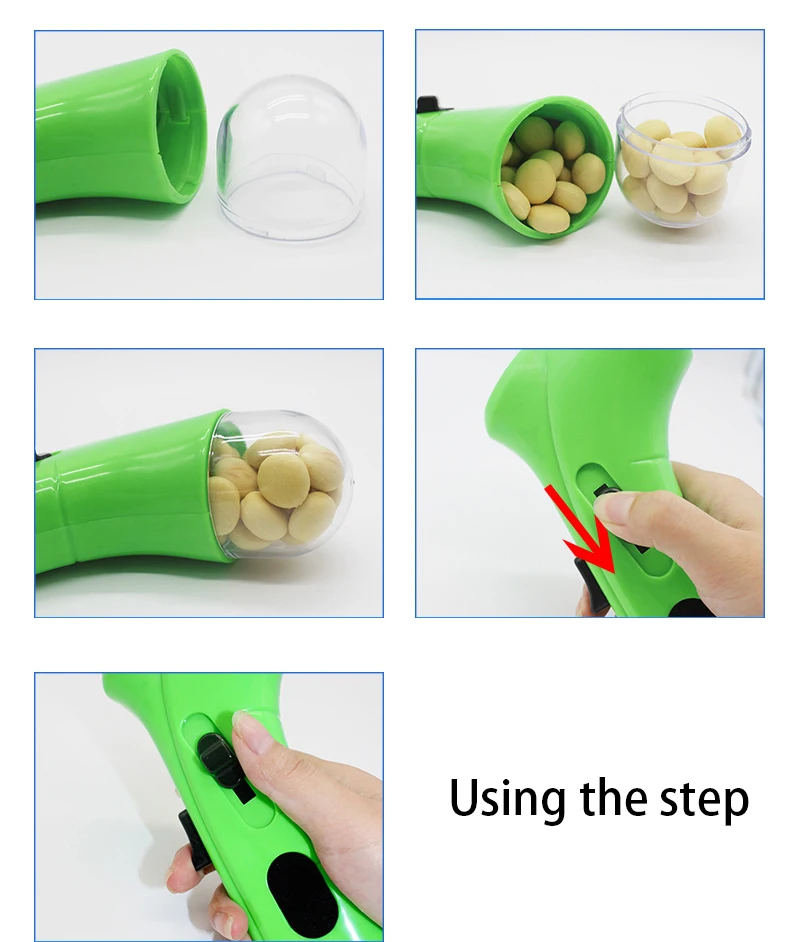 Using the step