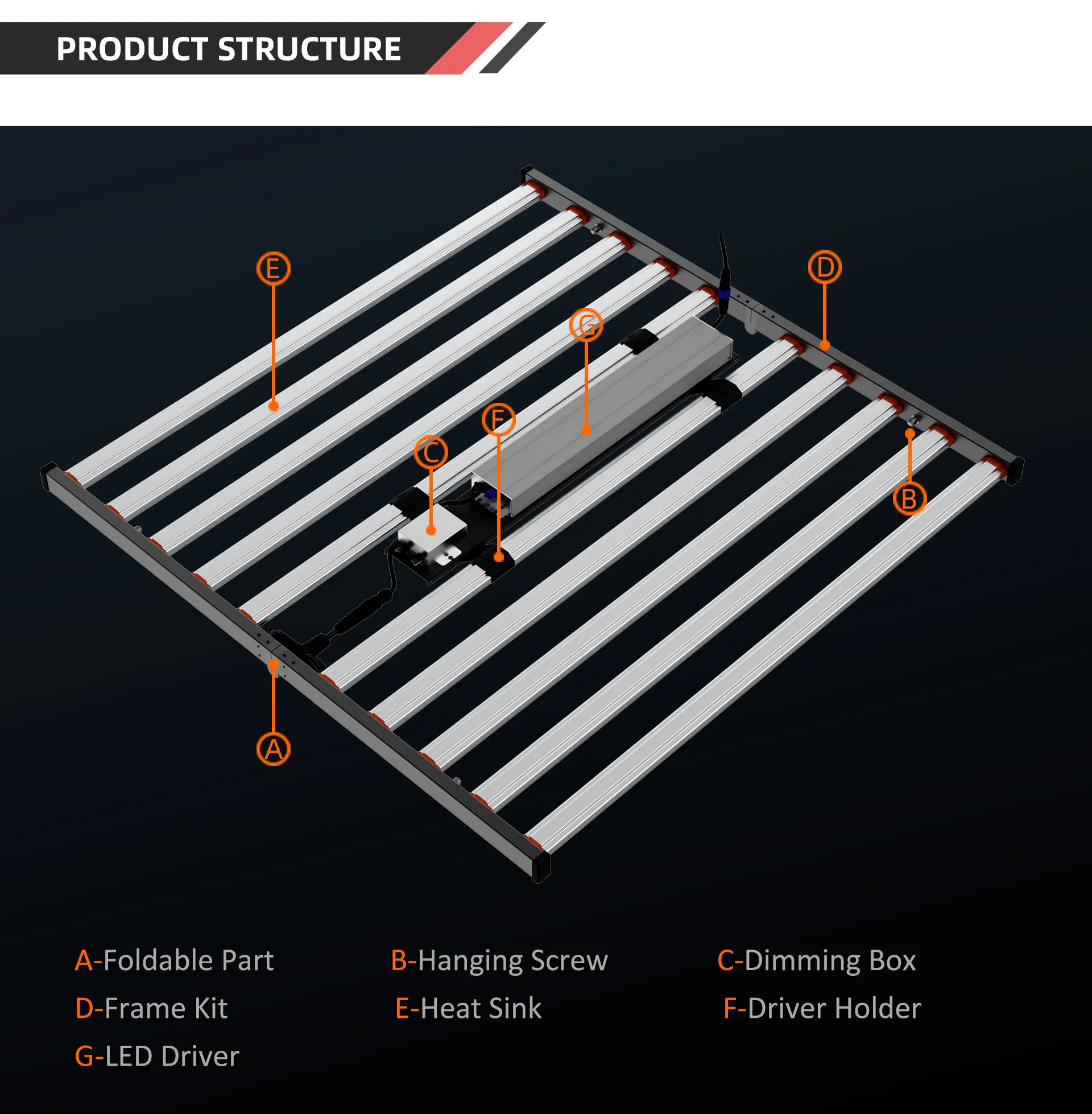 PRODUCT STRUCTURE

E

D

G

F

C

B

A

A-Foldable Part

B-Hanging Screw

C-Dimming Box

D-Frame Kit

E-Heat Sink

F-Driver Holder

G-LED Driver