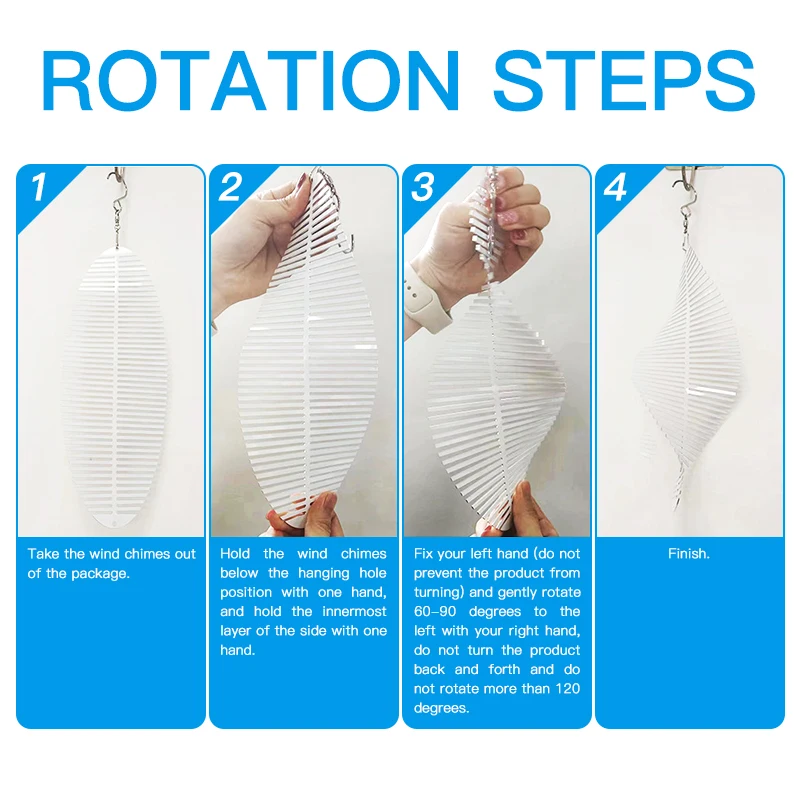 ROTATION STEPS

1

Take the wind chimes out of the package.

2

Hold the wind chimes below the hanging hole position with one hand, and hold the innermost layer of the side with one hand.

3

Fix your left hand (do not prevent the product from turning) and gently rotate 60-90 degrees to the left with your right hand, do not turn the product back and forth and do not rotate more than 120 degrees.

4

Finish.