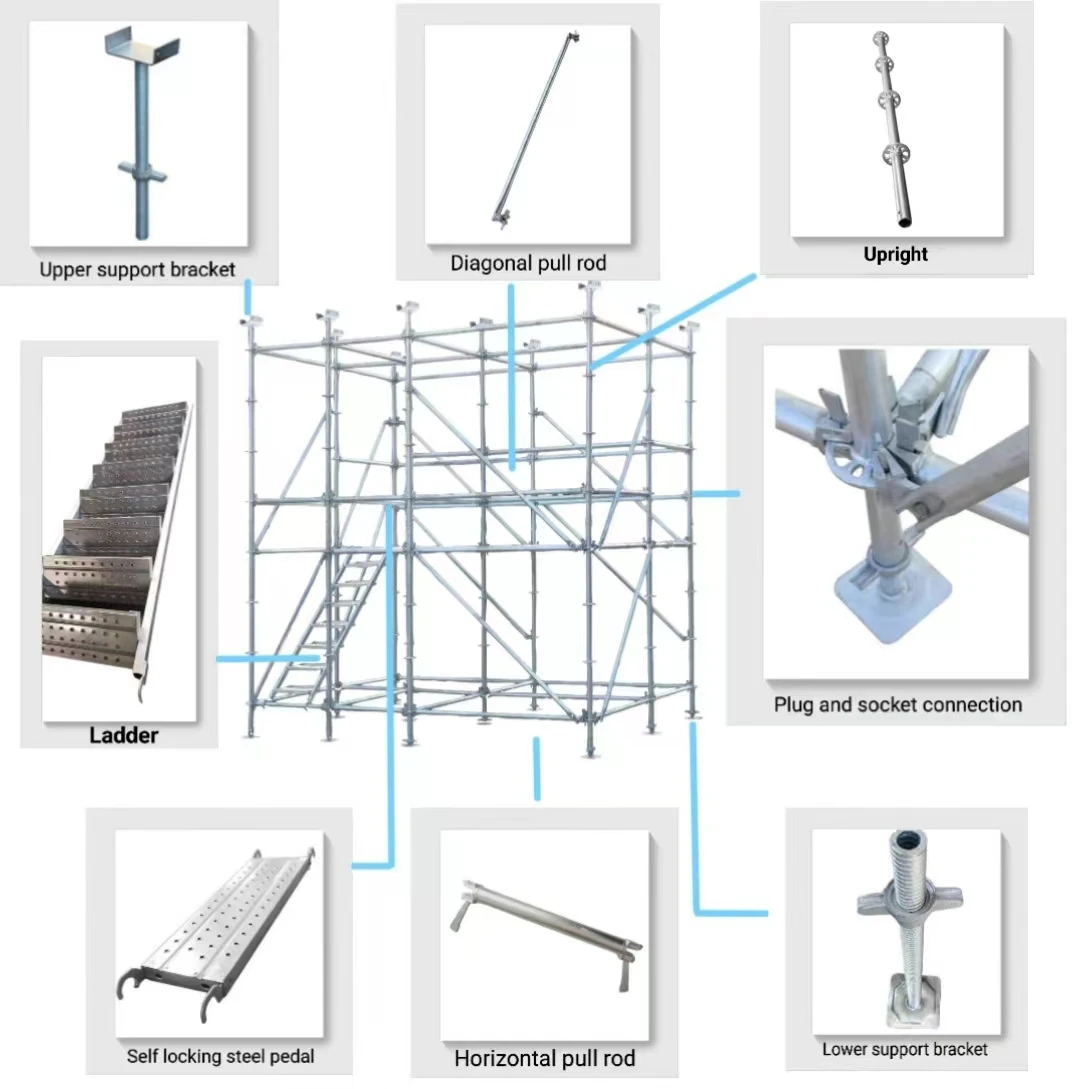 Upper support bracket

Diagonal pull rod

Upright

Ladder

Plug and socket connection

Self locking steel pedal

Horizontal pull rod

Lower support bracket