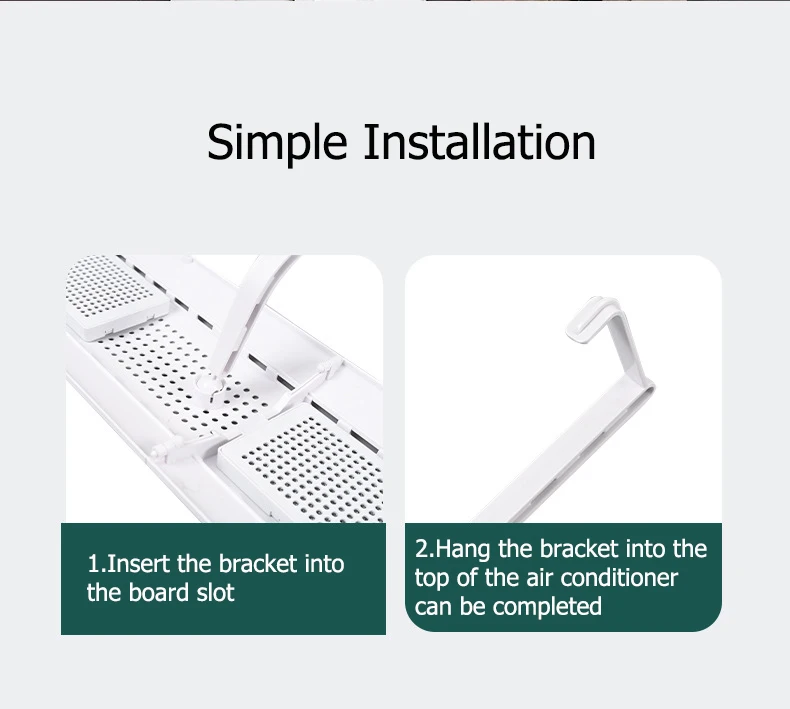 Simple Installation

1.Insert the bracket into the board slot

2.Hang the bracket into the top of the air conditioner can be completed