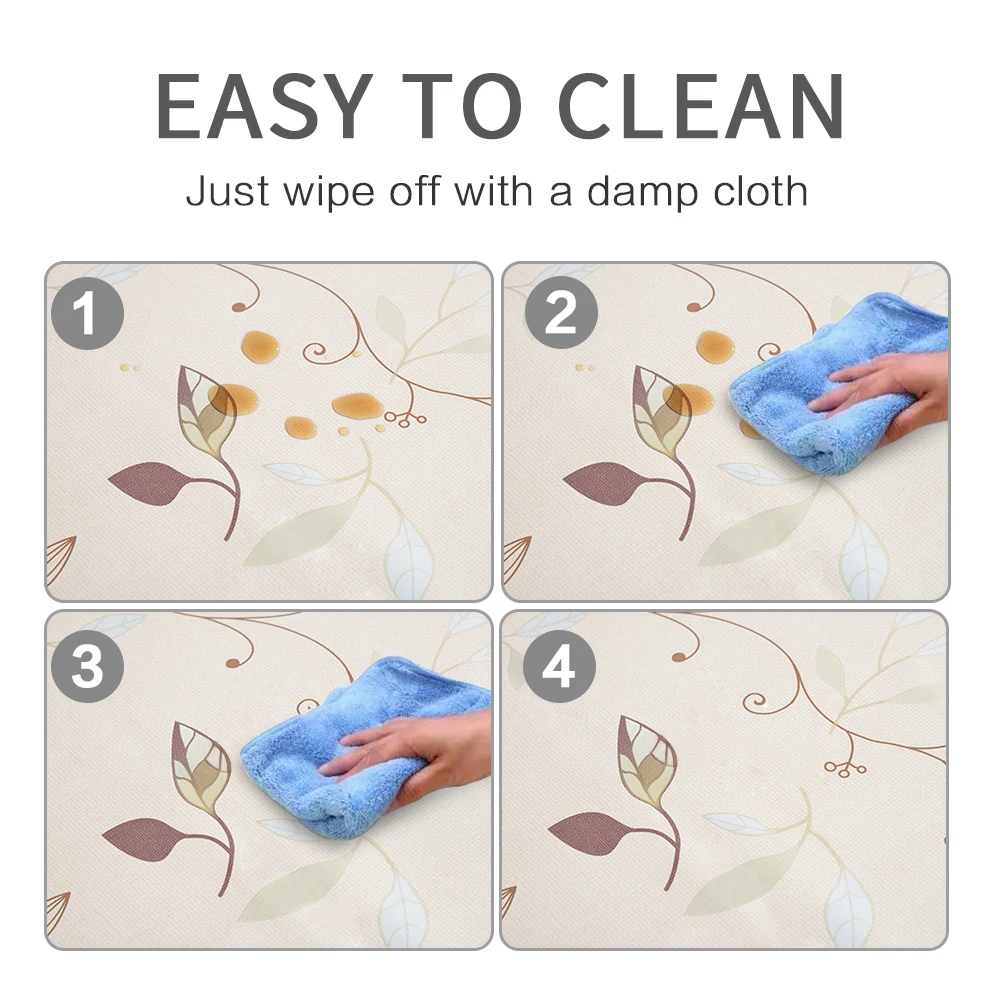 EASY TO CLEAN

Just wipe off with a damp cloth

1

2

3

4