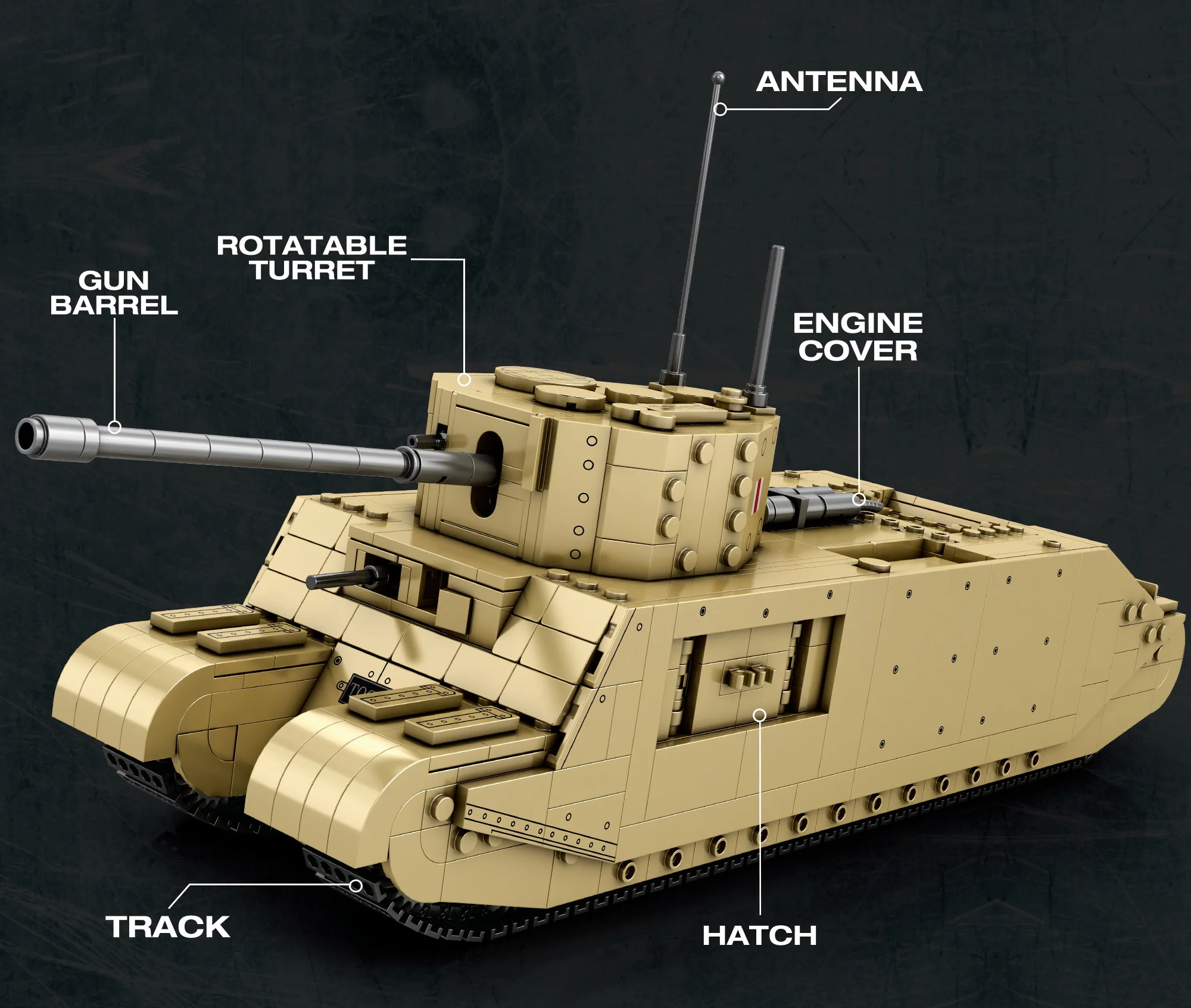 ANTENNA

ROTATABLE TURRET

GUN BARREL

ENGINE COVER

TRACK

HATCH