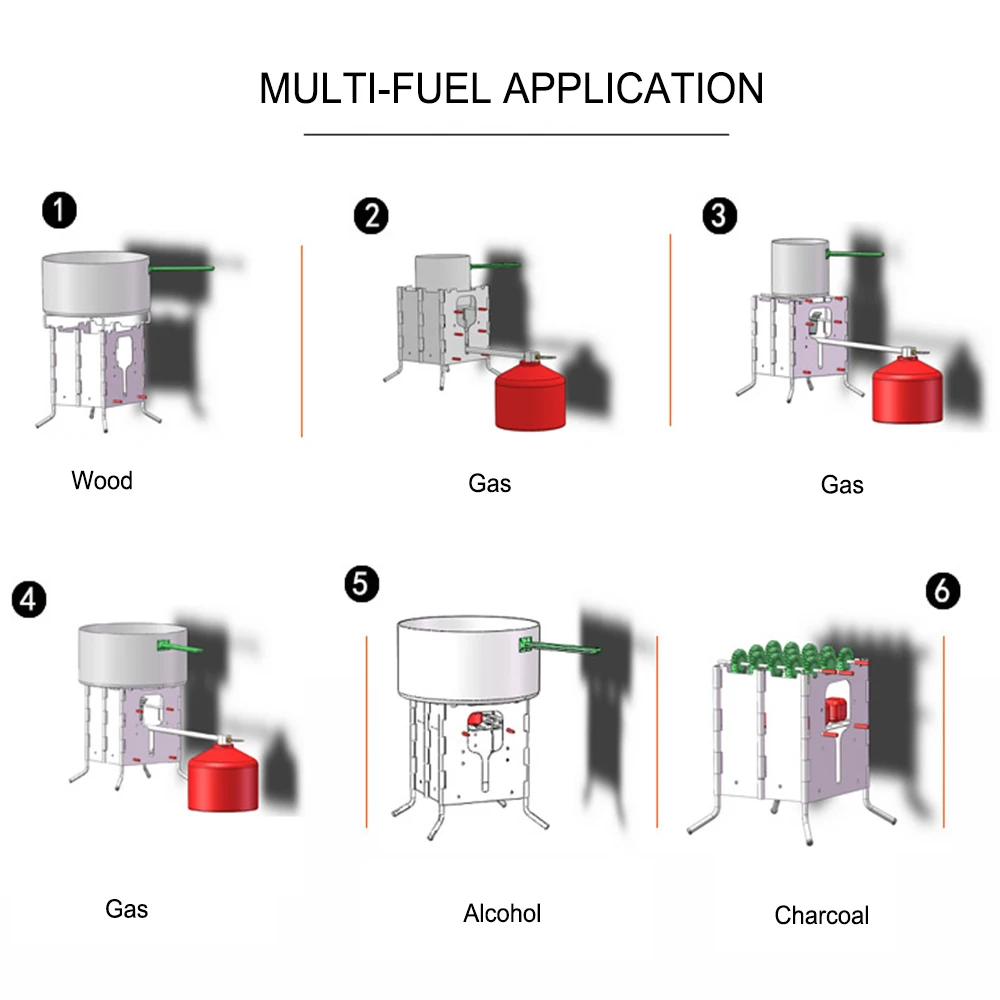 MULTI-FUEL APPLICATION

1

Wood

2

Gas

3

Gas

4

Gas

5

Alcohol

6

Charcoal