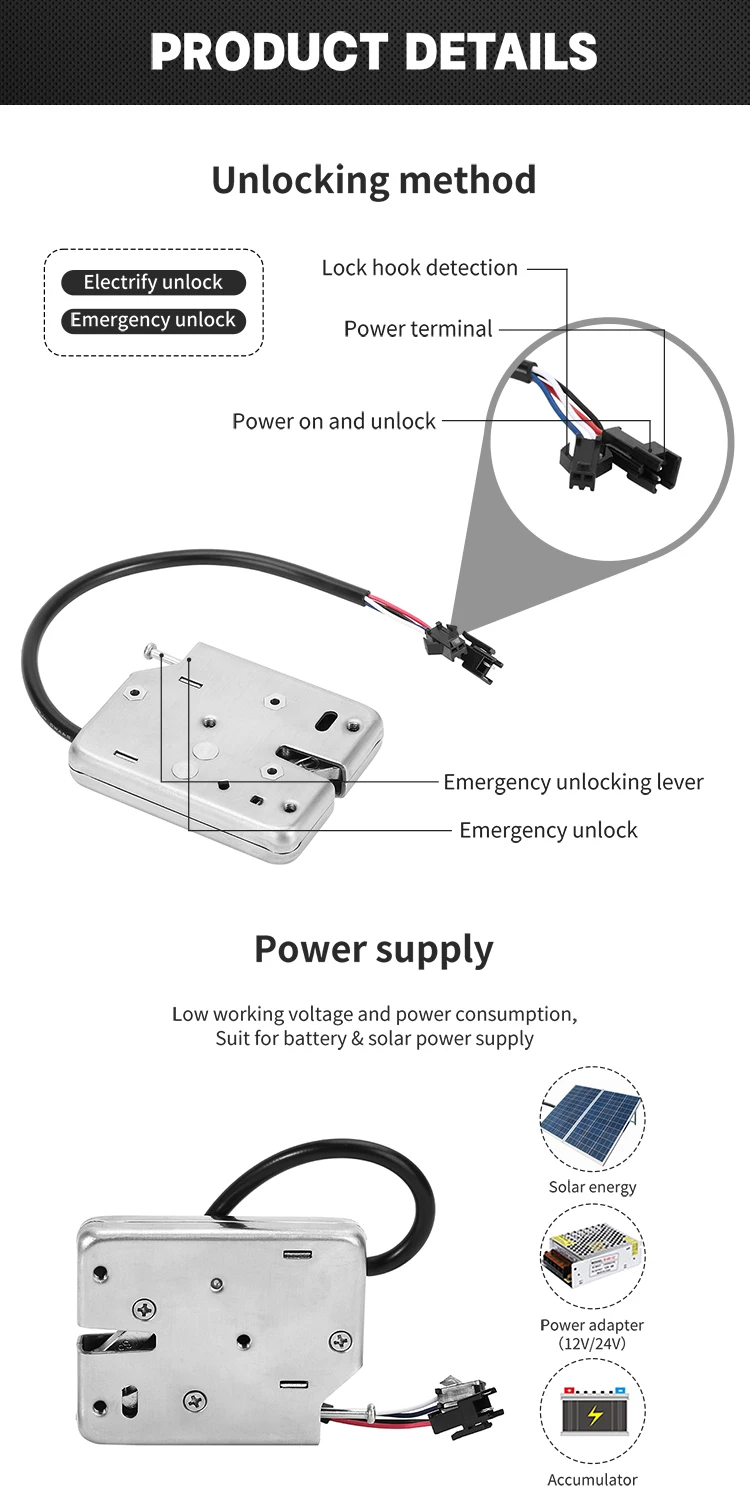 PRODUCT DETAILS

Unlocking method

Electrify unlock

Emergency unlock

Lock hook detection

Power terminal

Power on and unlock

Emergency unlocking lever

Emergency unlock

Power supply

Low working voltage and power consumption, Suit for battery & solar power supply

Solar energy

Power adapter (12V/24V)

Accumulator