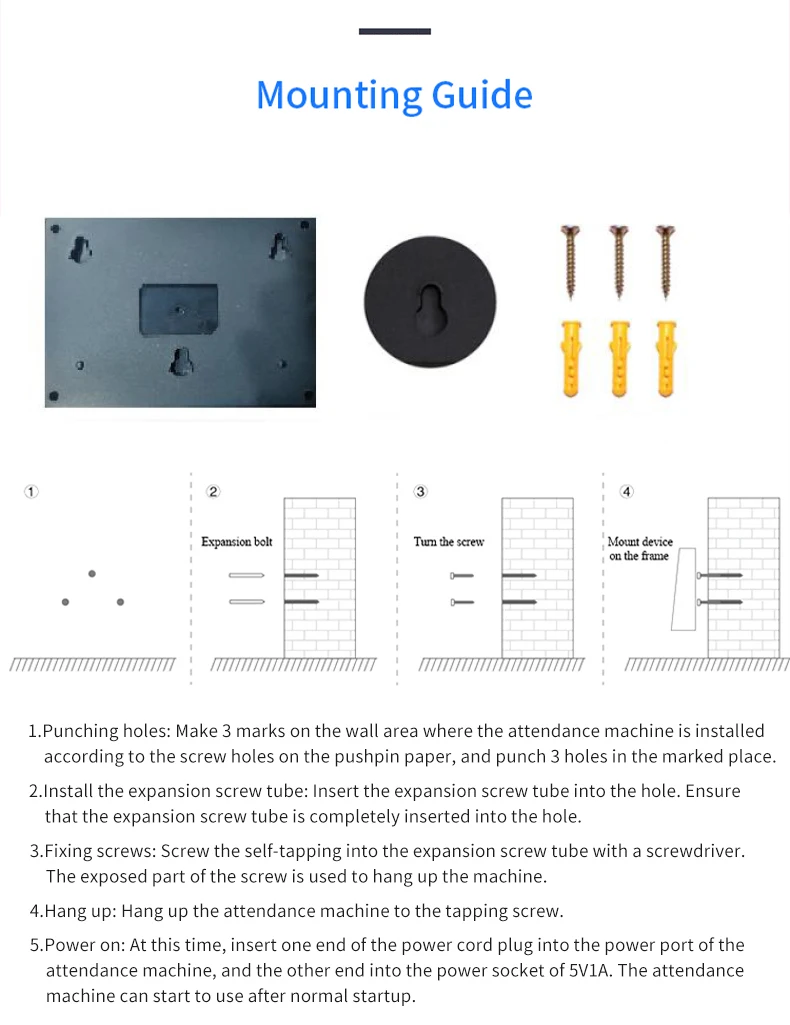 Mounting Guide

①

②
Expansion bolt

③
Turn the screw

④
Mount device on the frame

1.Punching holes: Make 3 marks on the wall area where the attendance machine is installed according to the screw holes on the pushpin paper, and punch 3 holes in the marked place.

2.Install the expansion screw tube: Insert the expansion screw tube into the hole. Ensure that the expansion screw tube is completely inserted into the hole.

3.Fixing screws: Screw the self-tapping into the expansion screw tube with a screwdriver. The exposed part of the screw is used to hang up the machine.

4.Hang up: Hang up the attendance machine to the tapping screw.

5.Power on: At this time, insert one end of the power cord plug into the power port of the attendance machine, and the other end into the power socket of 5V1A. The attendance machine can start to use after normal startup.