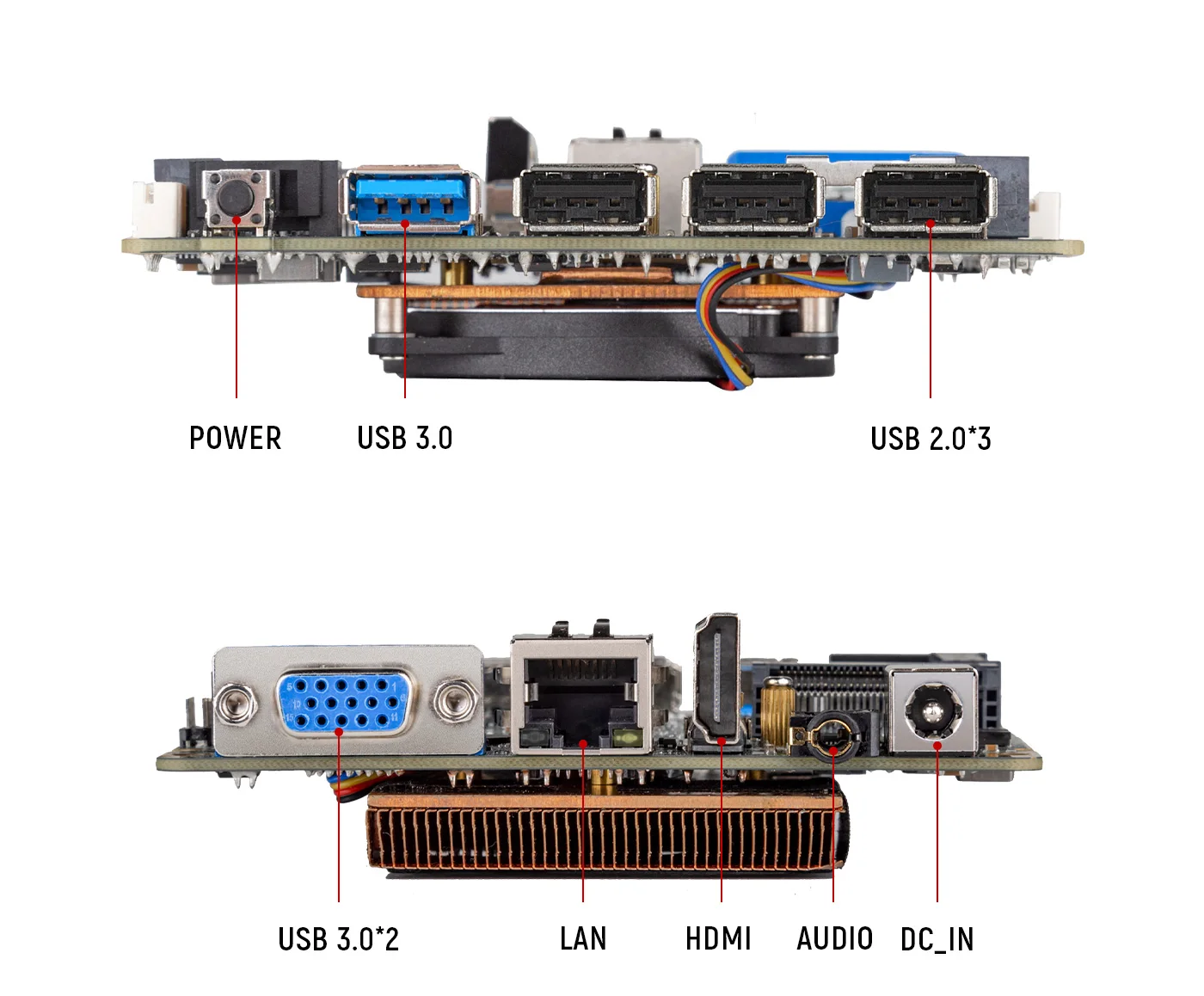 POWER USB 3.0 USB 2.0*3

USB 3.0*2 LAN HDMI AUDIO DC_IN