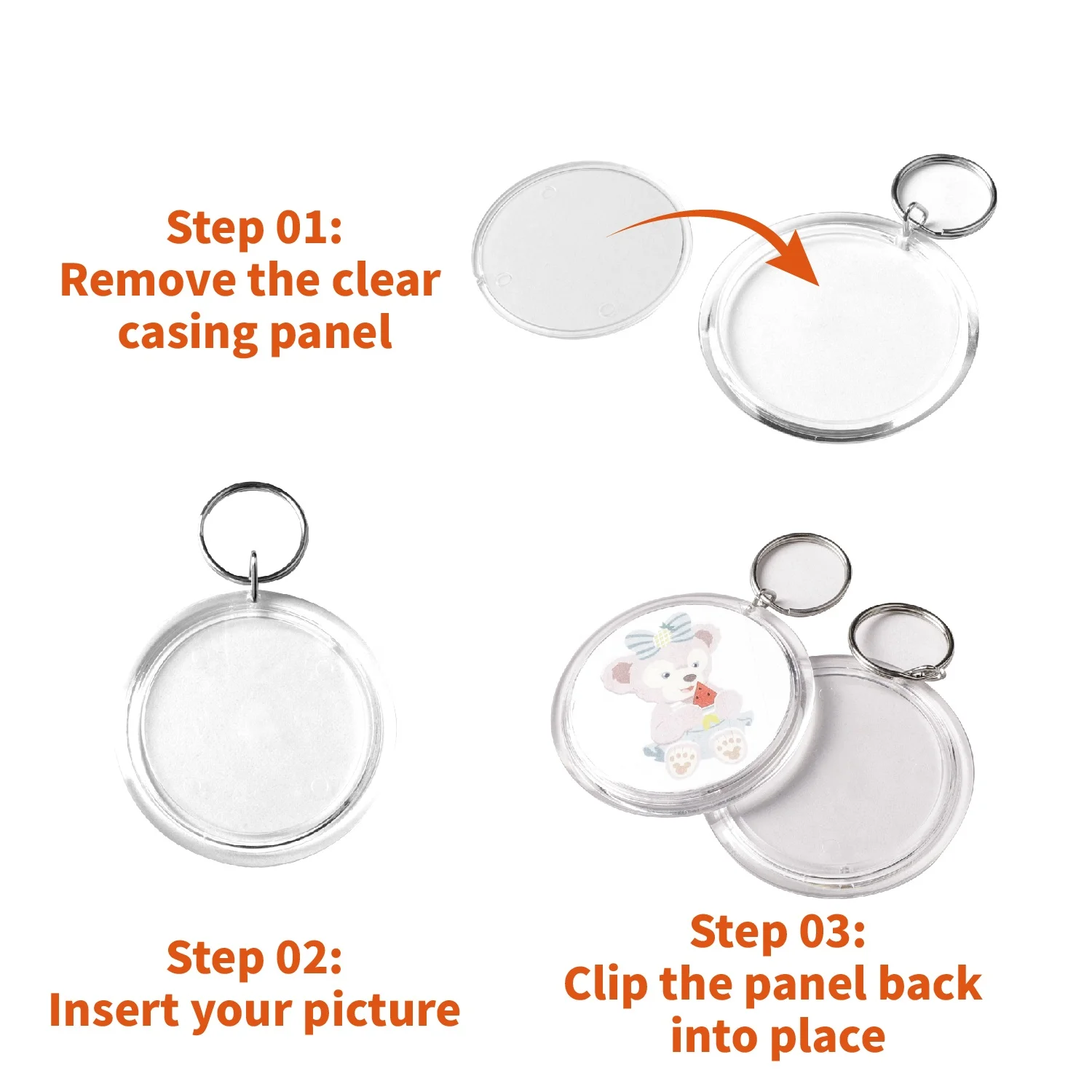 Step 01:
Remove the clear casing panel

Step 02:
Insert your picture

Step 03:
Clip the panel back into place