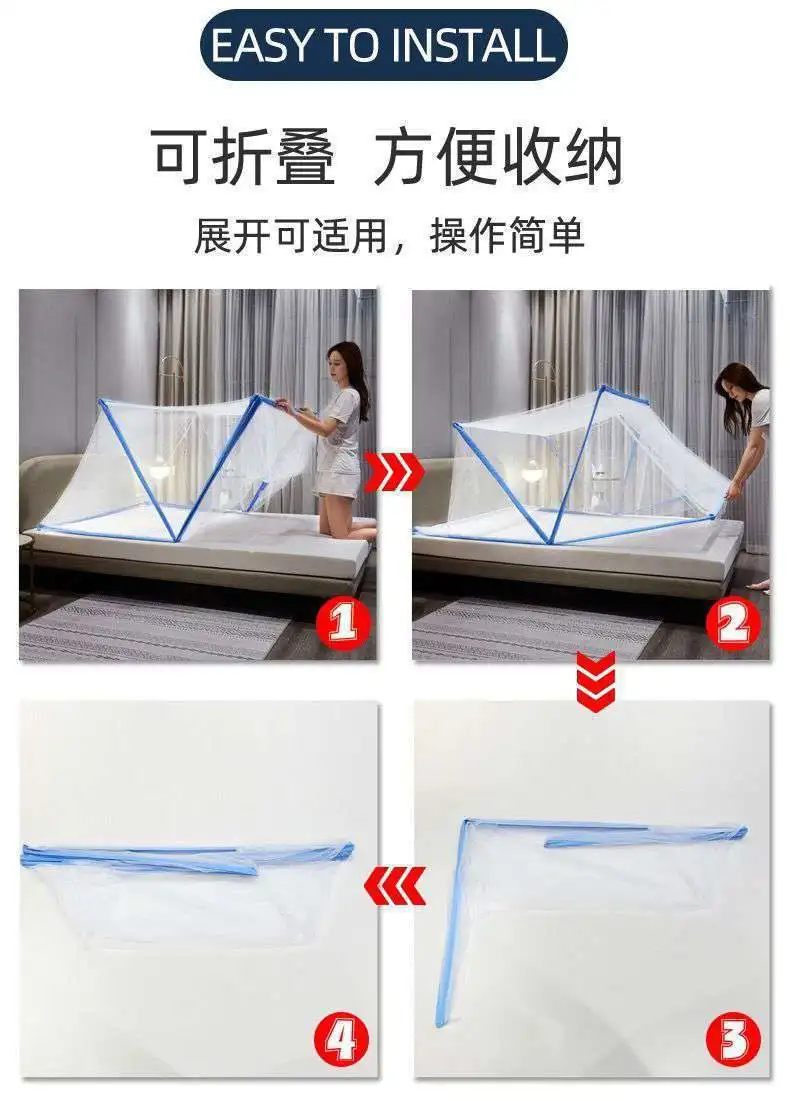 EASY TO INSTALL

可折叠 方便收纳

展开可适用，操作简单

1

2

4

3