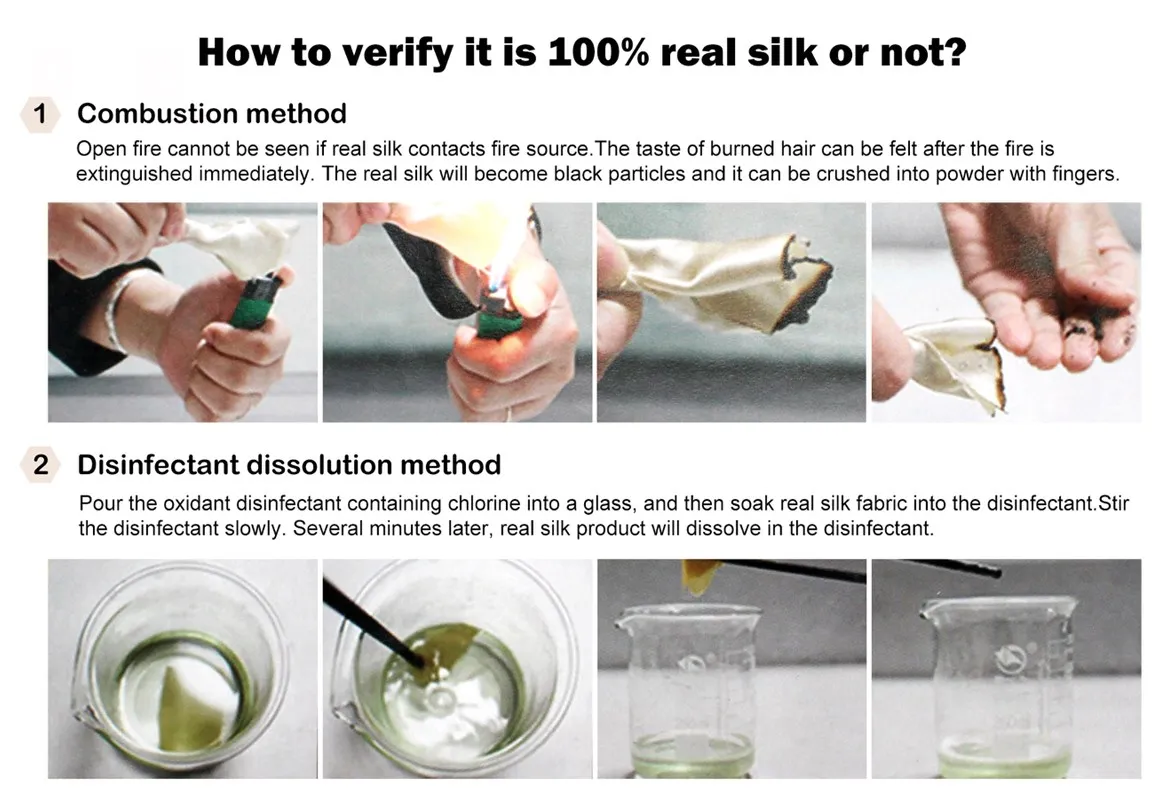 How to verify it is 100% real silk or not?

1 Combustion method

Open fire cannot be seen if real silk contacts fire source.The taste of burned hair can be felt after the fire is extinguished immediately. The real silk will become black particles and it can be crushed into powder with fingers.

2 Disinfectant dissolution method

Pour the oxidant disinfectant containing chlorine into a glass, and then soak real silk fabric into the disinfectant.Stir the disinfectant slowly. Several minutes later, real silk product will dissolve in the disinfectant.