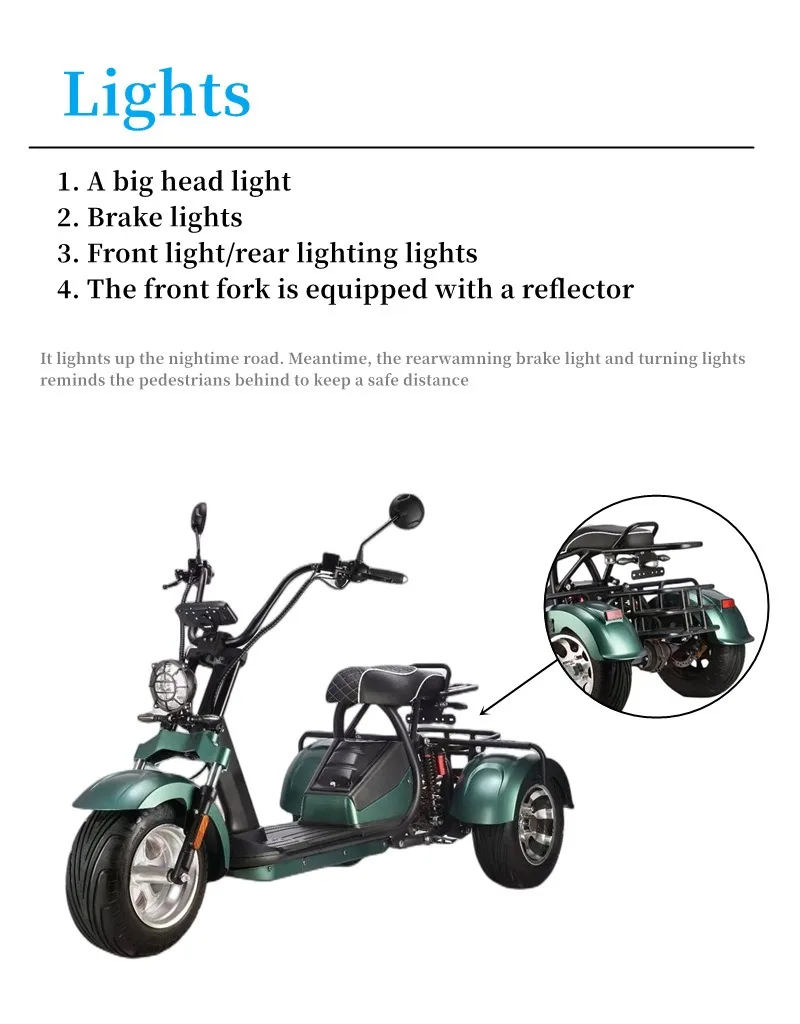 Lights

1. A big head light
2. Brake lights
3. Front light/rear lighting lights
4. The front fork is equipped with a reflector

It lighnts up the nightime road. Meantime, the rearwamning brake light and turning lights reminds the pedestrians behind to keep a safe distance