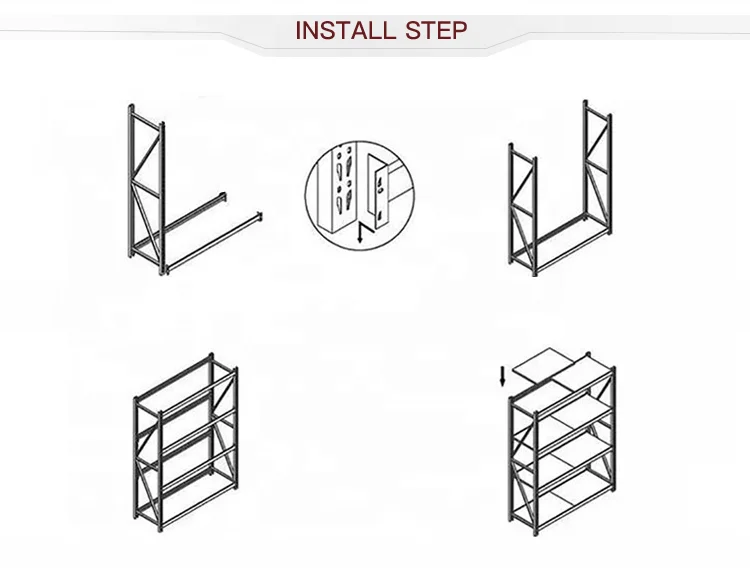 INSTALL STEP