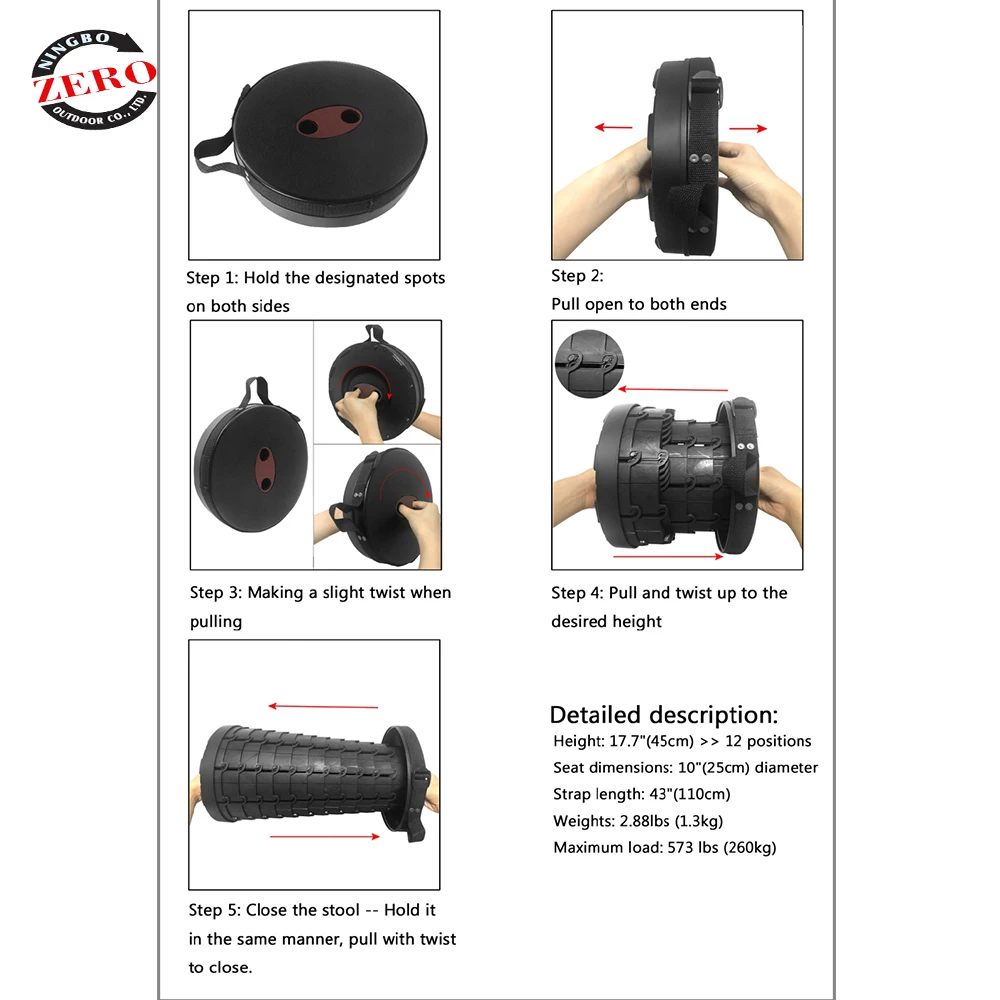 NINGBO ZERO OUTDOOR CO., LTD.

Step 1: Hold the designated spots on both sides

Step 2: Pull open to both ends

Step 3: Making a slight twist when pulling

Step 4: Pull and twist up to the desired height

Step 5: Close the stool -- Hold it in the same manner, pull with twist to close.

Detailed description:
Height: 17.7"(45cm) >> 12 positions
Seat dimensions: 10"(25cm) diameter
Strap length: 43"(110cm)
Weights: 2.88lbs (1.3kg)
Maximum load: 573 lbs (260kg)