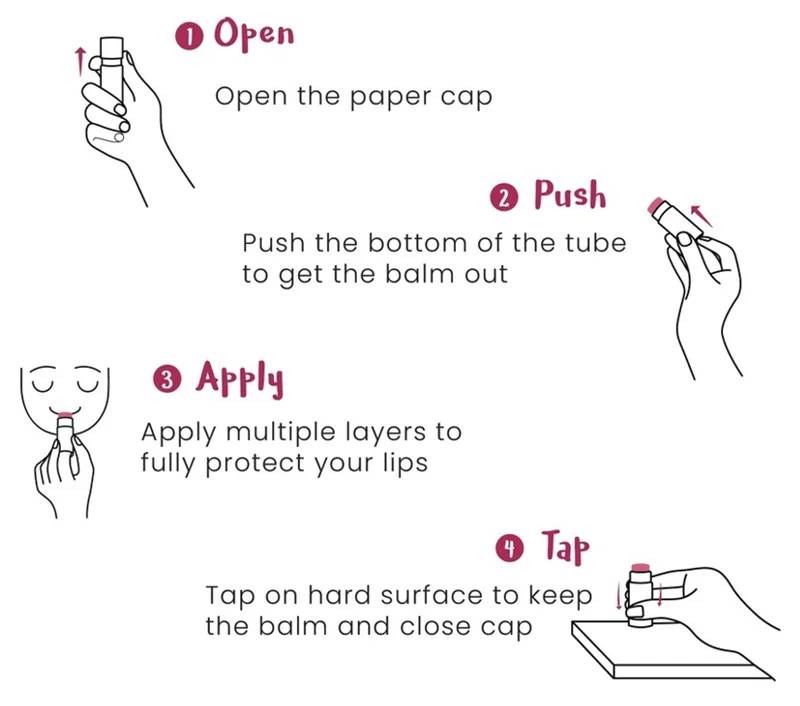 1 Open

Open the paper cap

2 Push

Push the bottom of the tube to get the balm out

3 Apply

Apply multiple layers to fully protect your lips

4 Tap

Tap on hard surface to keep the balm and close cap