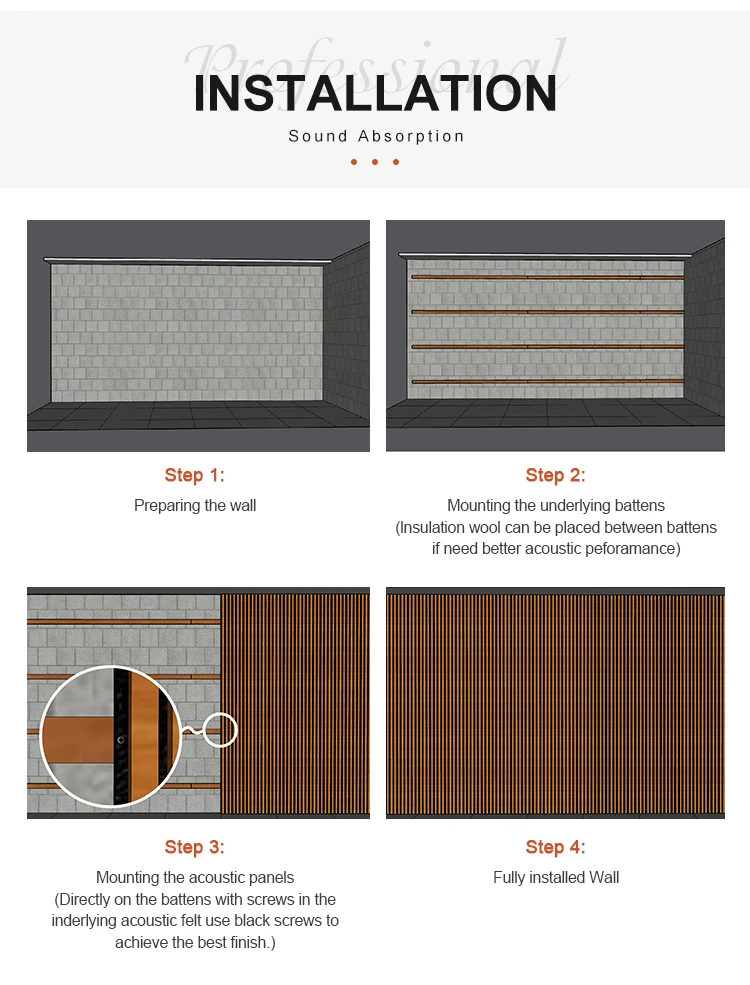 Professional

INSTALLATION

Sound Absorption

Step 1:

Preparing the wall

Step 2:

Mounting the underlying battens (Insulation wool can be placed between battens if need better acoustic peforamance)

Step 3:

Mounting the acoustic panels (Directly on the battens with screws in the inderlying acoustic felt use black screws to achieve the best finish.)

Step 4:

Fully installed Wall