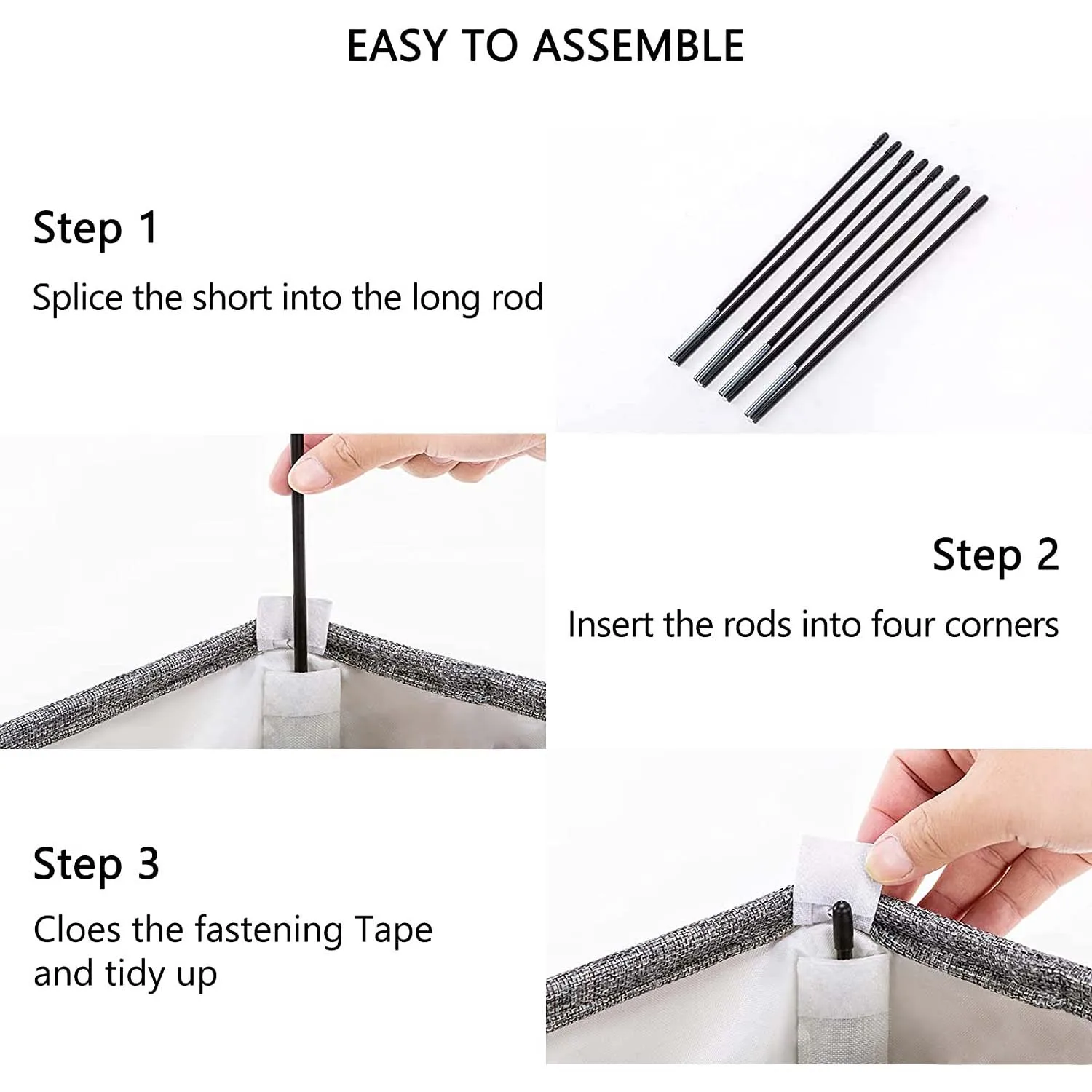 EASY TO ASSEMBLE

Step 1

Splice the short into the long rod

Step 2

Insert the rods into four corners

Step 3

Cloes the fastening Tape and tidy up