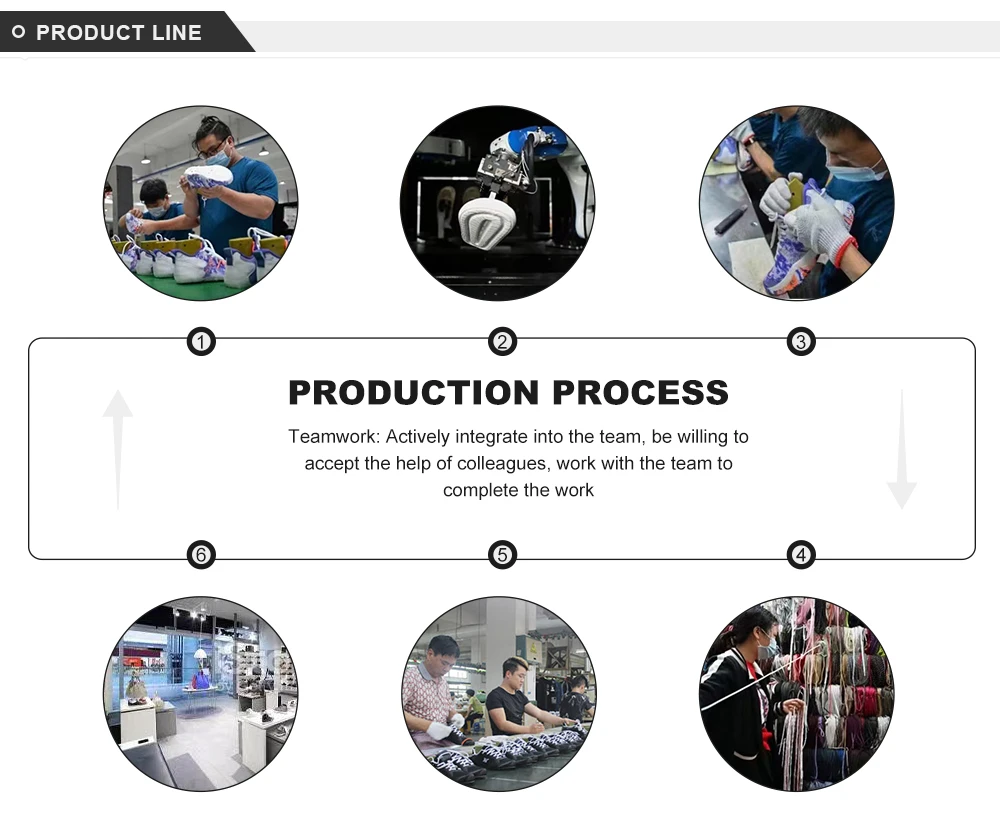 PRODUCT LINE

1

2

3

PRODUCTION PROCESS

Teamwork: Actively integrate into the team, be willing to accept the help of colleagues, work with the team to complete the work

6

5

4