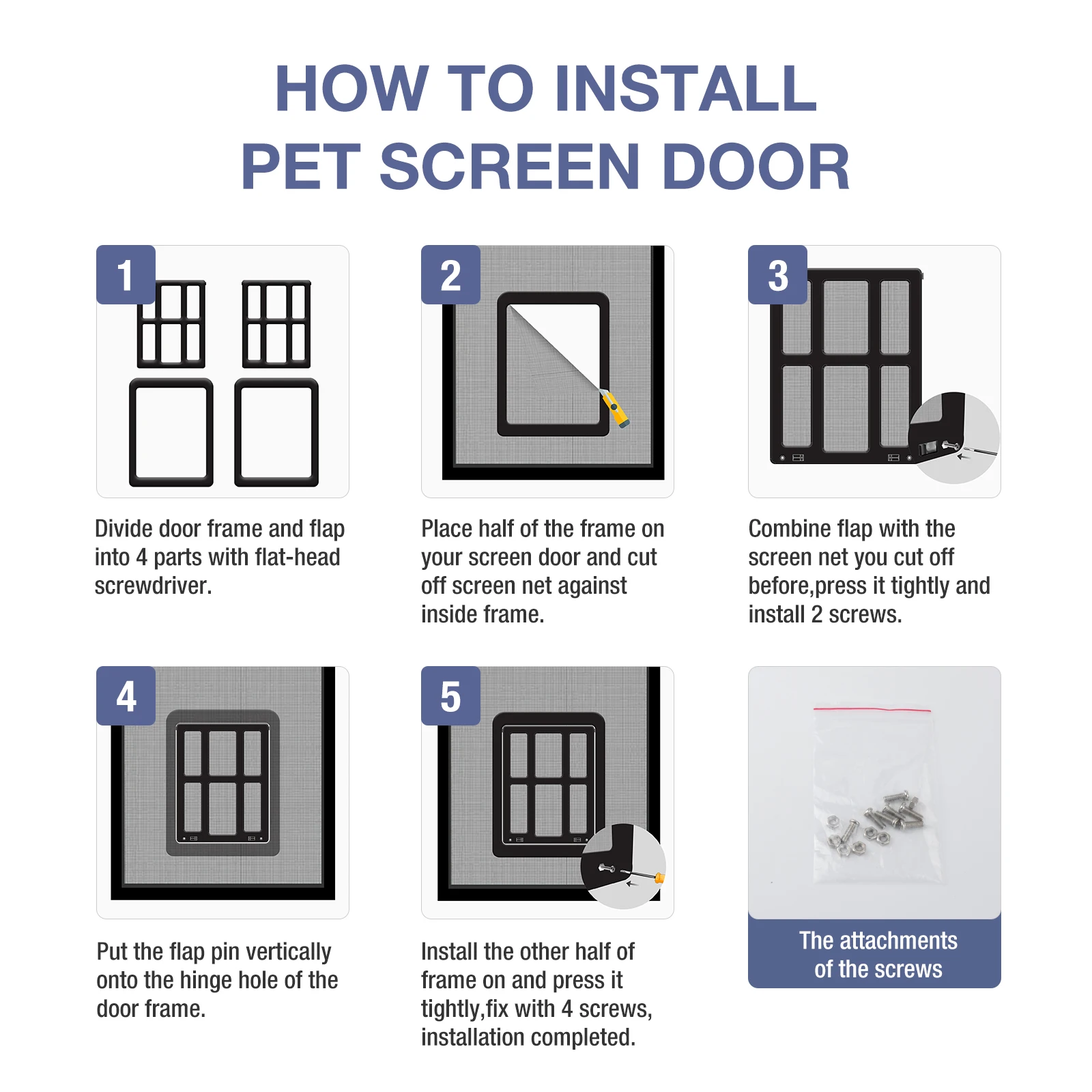 HOW TO INSTALL
PET SCREEN DOOR

1

Divide door frame and flap into 4 parts with flat-head screwdriver.

2

Place half of the frame on your screen door and cut off screen net against inside frame.

3

Combine flap with the screen net you cut off before,press it tightly and install 2 screws.

4

Put the flap pin vertically onto the hinge hole of the door frame.

5

Install the other half of frame on and press it tightly,fix with 4 screws, installation completed.

The attachments of the screws