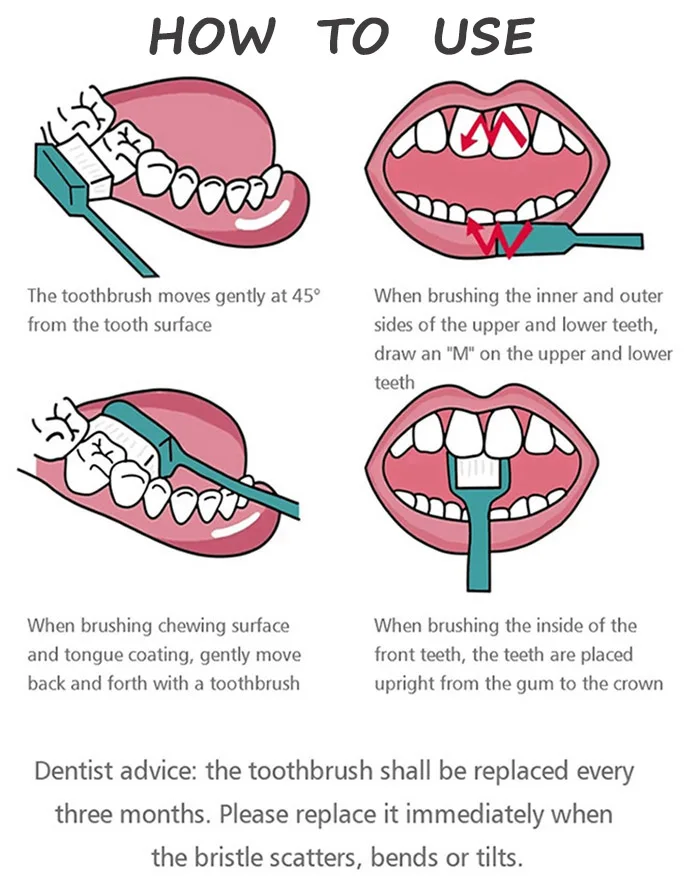 HOW TO USE

The toothbrush moves gently at 45° from the tooth surface

When brushing the inner and outer sides of the upper and lower teeth, draw an "M" on the upper and lower teeth

When brushing chewing surface and tongue coating, gently move back and forth with a toothbrush

When brushing the inside of the front teeth, the teeth are placed upright from the gum to the crown

Dentist advice: the toothbrush shall be replaced every three months. Please replace it immediately when the bristle scatters, bends or tilts.