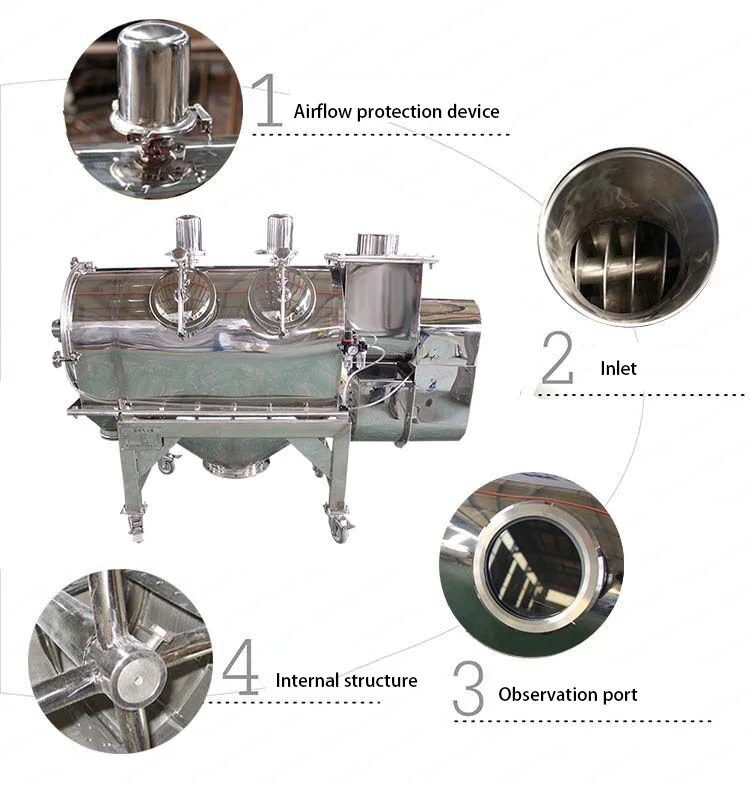 1 Airflow protection device

2 Inlet

4 Internal structure

3 Observation port