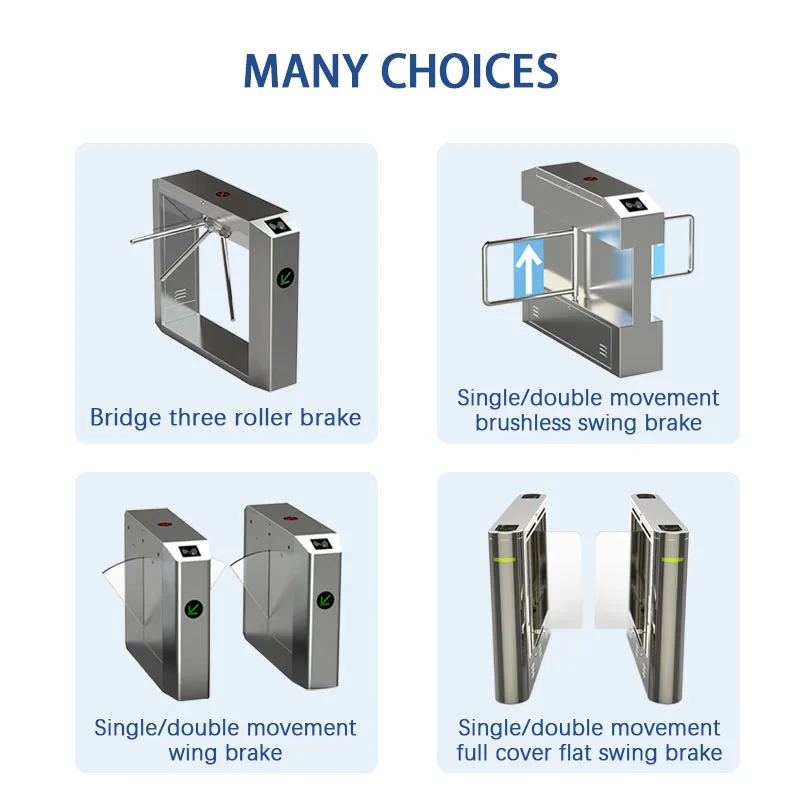 MANY CHOICES

Bridge three roller brake

Single/double movement brushless swing brake

Single/double movement wing brake

Single/double movement full cover flat swing brake