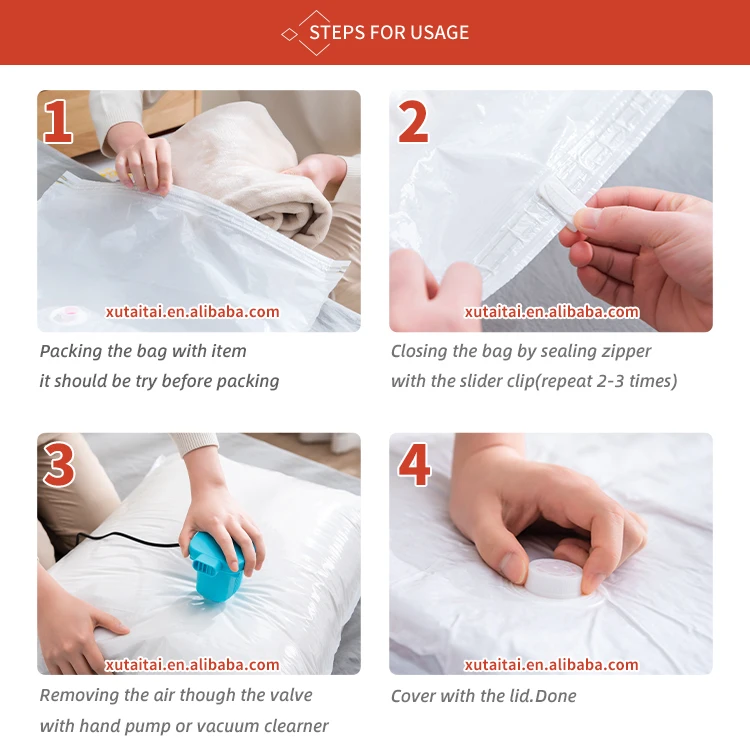 STEPS FOR USAGE

1

xutaitai.en.alibaba.com

Packing the bag with item
it should be try before packing

2

xutaitai.en.alibaba.com

Closing the bag by sealing zipper
with the slider clip(repeat 2-3 times)

3

xutaitai.en.alibaba.com

Removing the air though the valve
with hand pump or vacuum clearner

4

xutaitai.en.alibaba.com

Cover with the lid.Done