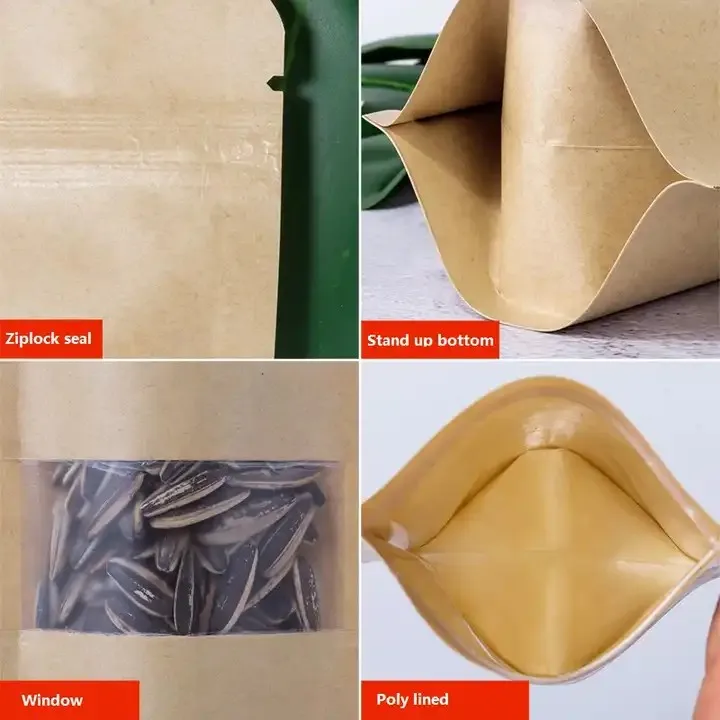 Ziplock seal

Stand up bottom

Window

Poly lined