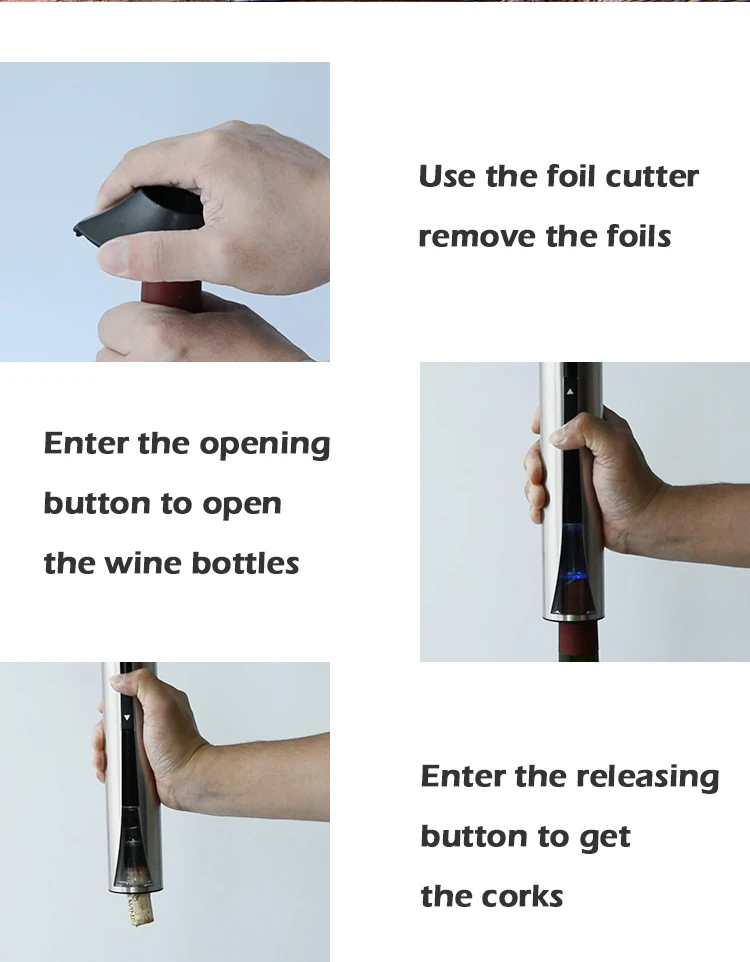 Use the foil cutter remove the foils

Enter the opening button to open the wine bottles

Enter the releasing button to get the corks