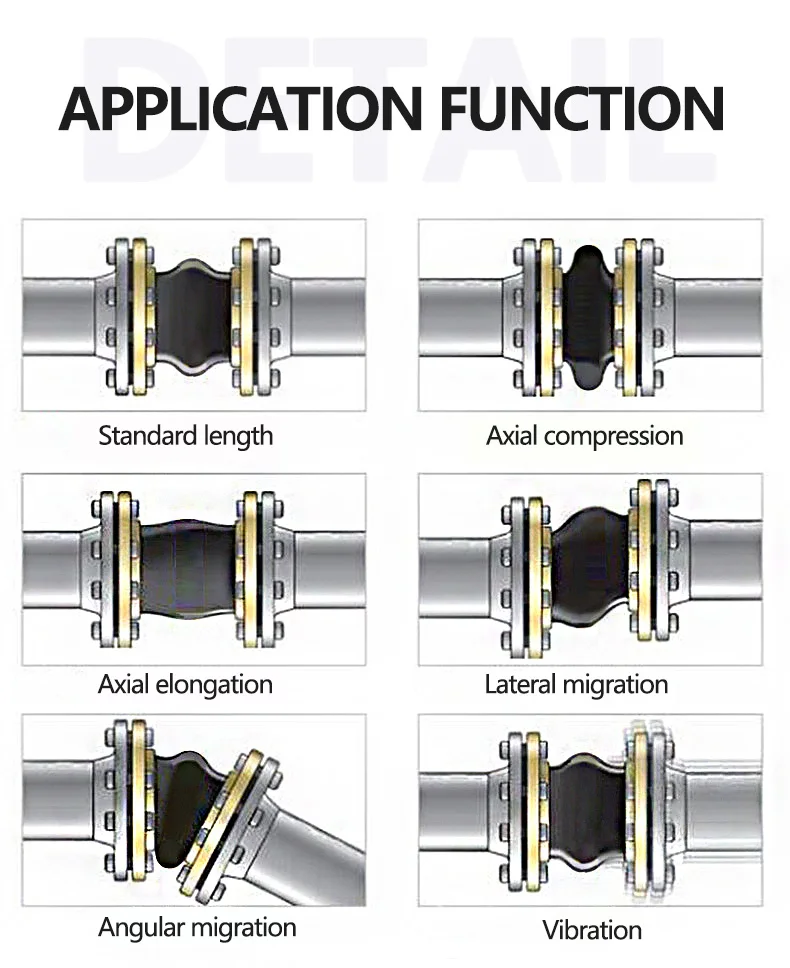 DETAIL

APPLICATION FUNCTION

Standard length

Axial compression

Axial elongation

Lateral migration

Angular migration

Vibration