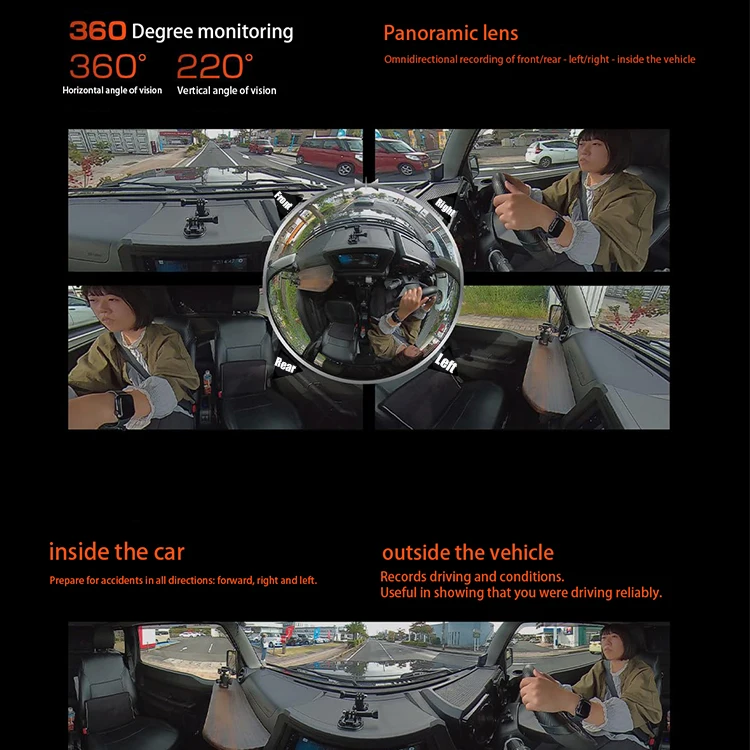 360 Degree monitoring

360° 220°

Horizontal angle of vision Vertical angle of vision

Panoramic lens

Omnidirectional recording of front/rear - left/right - inside the vehicle

Front

Right

Rear

Left

inside the car

Prepare for accidents in all directions: forward, right and left.

outside the vehicle

Records driving and conditions.
Useful in showing that you were driving reliably.