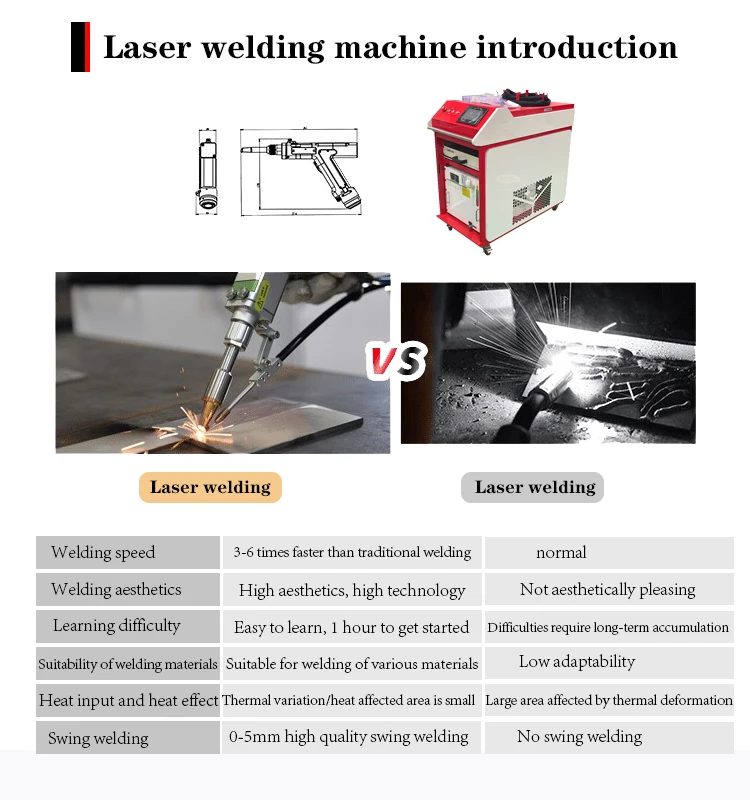 Laser welding machine introduction

VS

Laser welding

Laser welding

| Welding speed | 3-6 times faster than traditional welding | normal |
|---|---|---|
| Welding aesthetics | High aesthetics, high technology | Not aesthetically pleasing |
| Learning difficulty | Easy to learn, 1 hour to get started | Difficulties require long-term accumulation |
| Suitability of welding materials | Suitable for welding of various materials | Low adaptability |
| Heat input and heat effect | Thermal variation/heat affected area is small | Large area affected by thermal deformation |
| Swing welding | 0-5mm high quality swing welding | No swing welding |