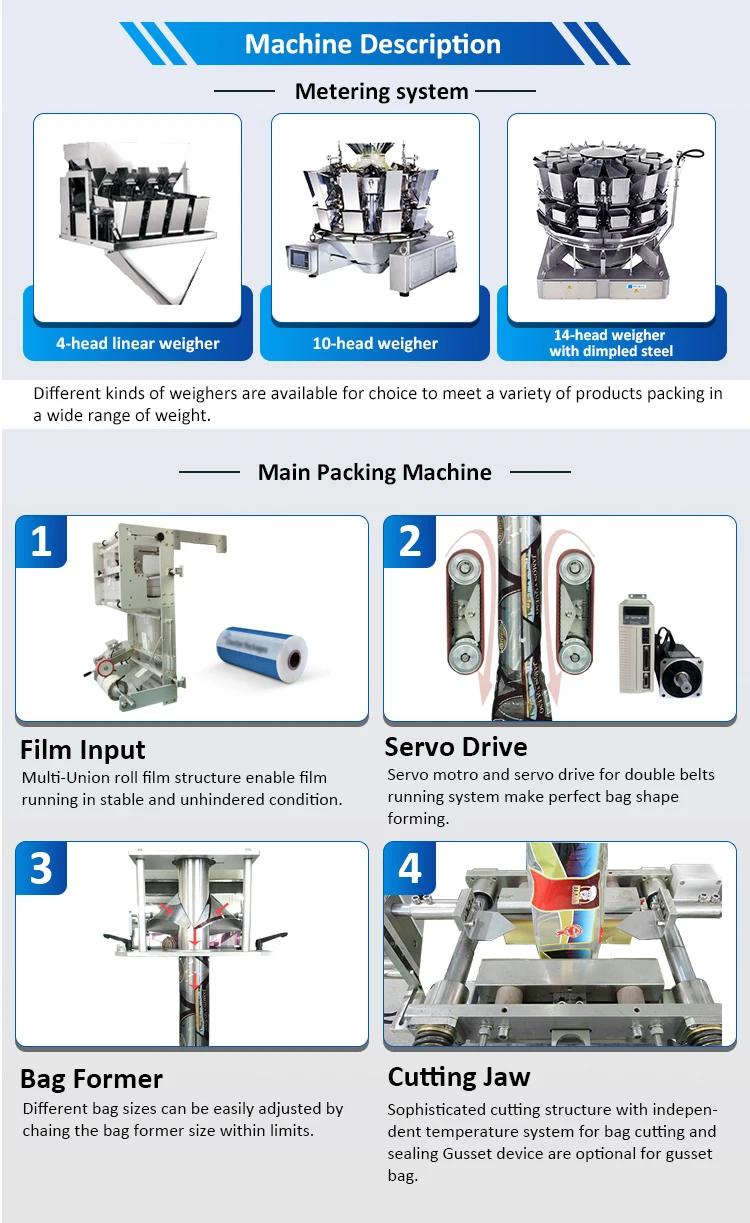 Machine Description

Metering system

4-head linear weigher

10-head weigher

14-head weigher with dimpled steel

Different kinds of weighers are available for choice to meet a variety of products packing in a wide range of weight.

Main Packing Machine

1

Film Input
Multi-Union roll film structure enable film running in stable and unhindered condition.

2

Servo Drive
Servo motro and servo drive for double belts running system make perfect bag shape forming.

3

Bag Former
Different bag sizes can be easily adjusted by chaing the bag former size within limits.

4

Cutting Jaw
Sophisticated cutting structure with independent temperature system for bag cutting and sealing Gusset device are optional for gusset bag.