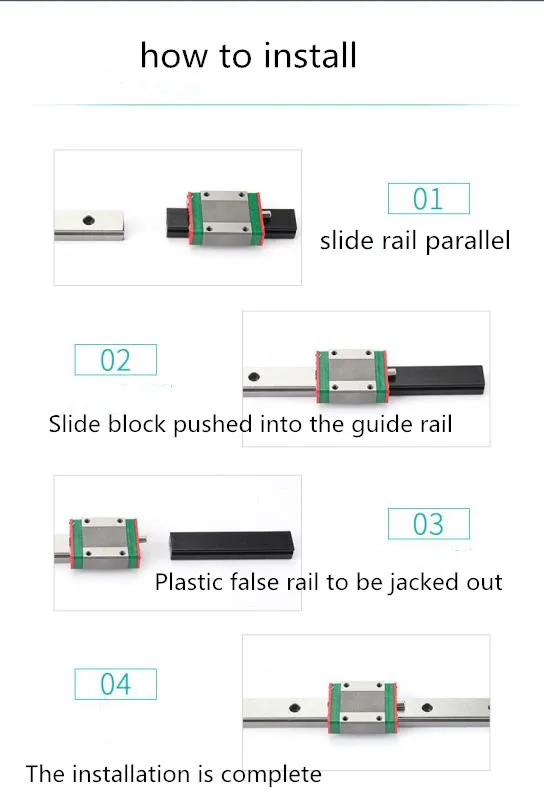 how to install

01
slide rail parallel

02
Slide block pushed into the guide rail

03
Plastic false rail to be jacked out

04
The installation is complete