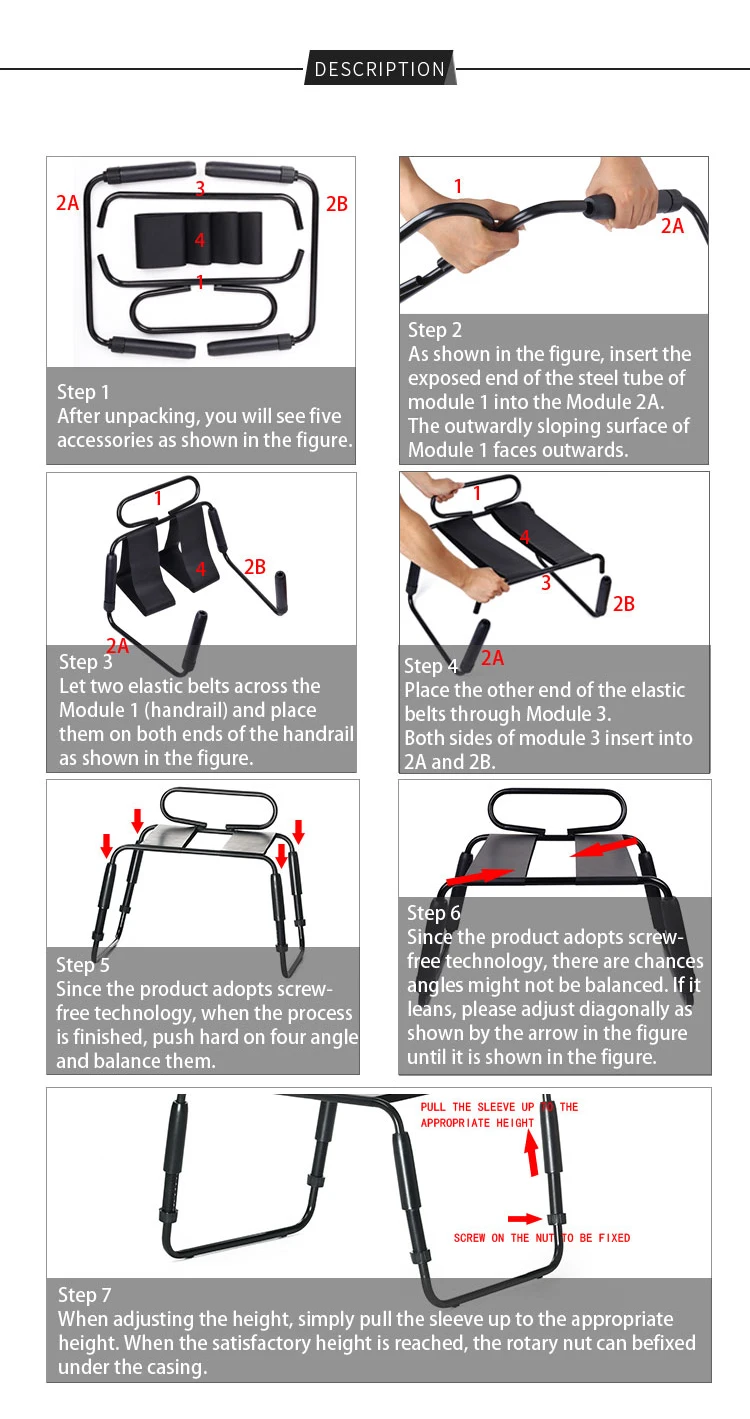 DESCRIPTION

2A
3
2B
4
1

Step 1
After unpacking, you will see five accessories as shown in the figure.

1
2A

Step 2
As shown in the figure, insert the exposed end of the steel tube of module 1 into the Module 2A.
The outwardly sloping surface of Module 1 faces outwards.

1
4
2B
2A

Step 3
Let two elastic belts across the Module 1 (handrail) and place them on both ends of the handrail as shown in the figure.

1
4
3
2B
2A

Step 4
Place the other end of the elastic belts through Module 3.
Both sides of module 3 insert into 2A and 2B.

Step 5
Since the product adopts screw-free technology, when the process is finished, push hard on four angle and balance them.

Step 6
Since the product adopts screw-free technology, there are chances angles might not be balanced. If it leans, please adjust diagonally as shown by the arrow in the figure until it is shown in the figure.

PULL THE SLEEVE UP TO THE APPROPRIATE HEIGHT

SCREW ON THE NUT TO BE FIXED

Step 7
When adjusting the height, simply pull the sleeve up to the appropriate height. When the satisfactory height is reached, the rotary nut can befixed under the casing.