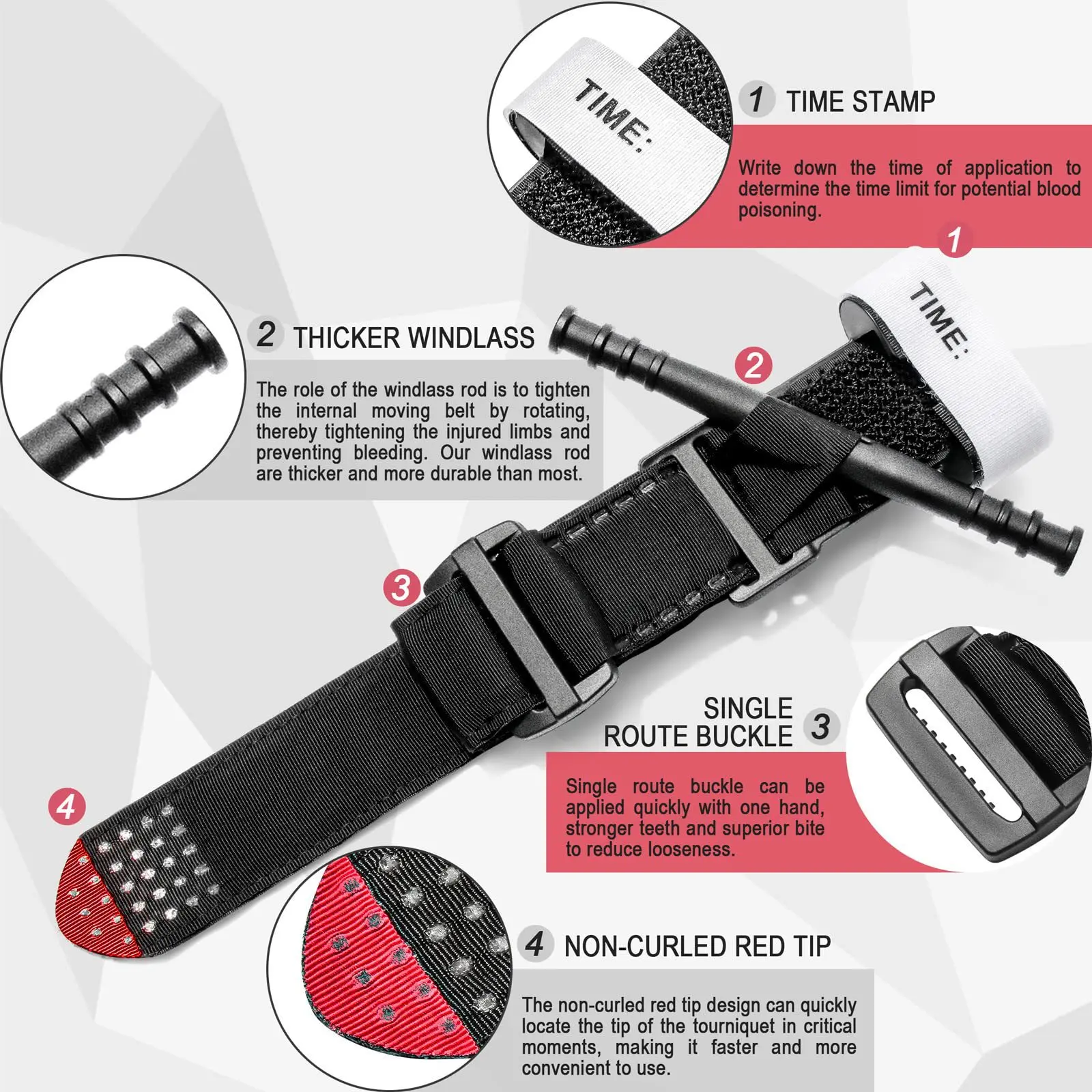 TIME:

1 TIME STAMP

Write down the time of application to determine the time limit for potential blood poisoning.

1

TIME:

2 THICKER WINDLASS

The role of the windlass rod is to tighten the internal moving belt by rotating, thereby tightening the injured limbs and preventing bleeding. Our windlass rod are thicker and more durable than most.

2

3

SINGLE ROUTE BUCKLE 3

Single route buckle can be applied quickly with one hand, stronger teeth and superior bite to reduce looseness.

4

4 NON-CURLED RED TIP

The non-curled red tip design can quickly locate the tip of the tourniquet in critical moments, making it faster and more convenient to use.