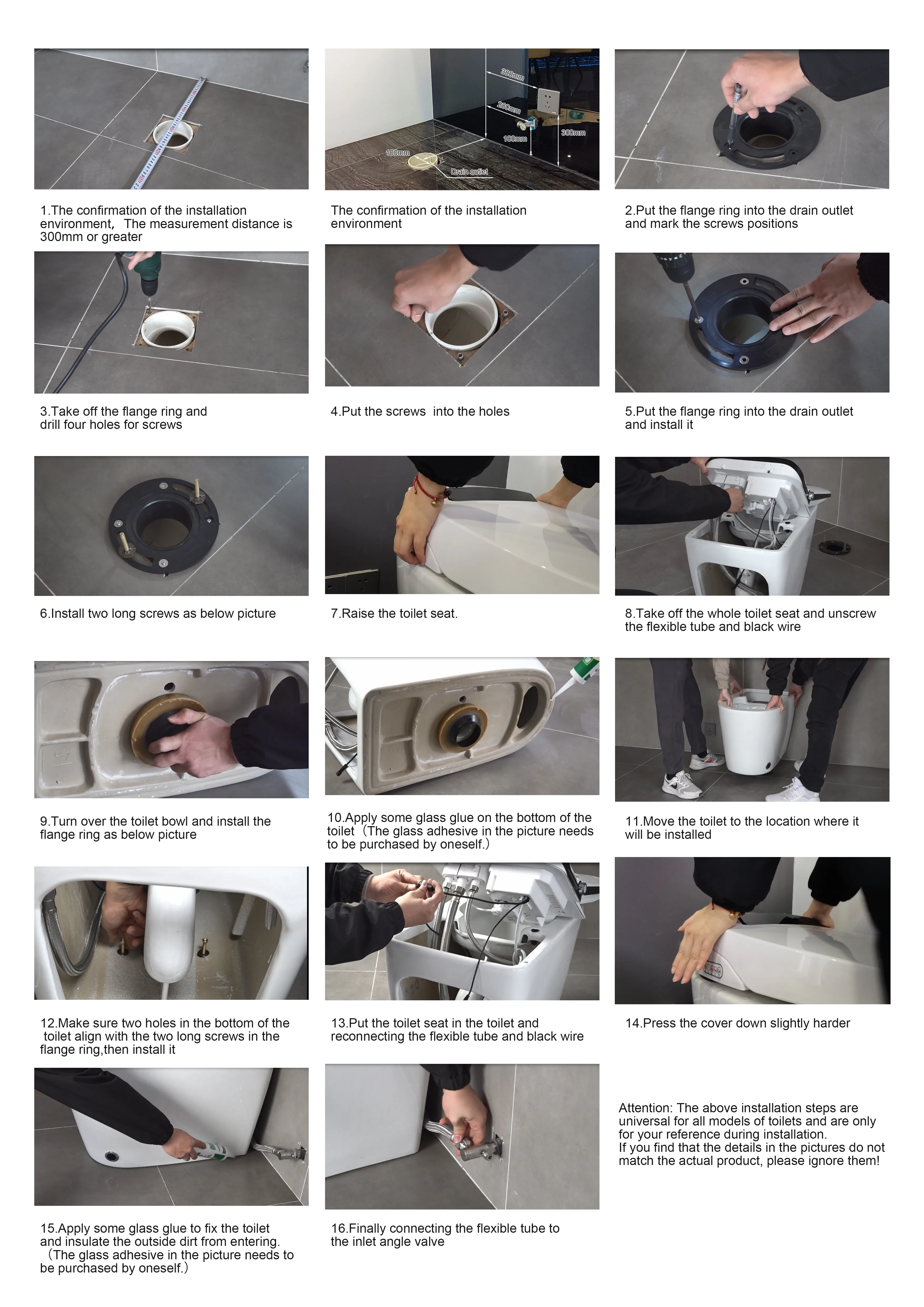 1.The confirmation of the installation environment, The measurement distance is 300mm or greater

300mm
200mm
100mm
300mm
100mm
Drain outlet

The confirmation of the installation environment

2.Put the flange ring into the drain outlet and mark the screws positions

3.Take off the flange ring and drill four holes for screws

4.Put the screws into the holes

5.Put the flange ring into the drain outlet and install it

6.Install two long screws as below picture

7.Raise the toilet seat.

8.Take off the whole toilet seat and unscrew the flexible tube and black wire

9.Turn over the toilet bowl and install the flange ring as below picture

10.Apply some glass glue on the bottom of the toilet（The glass adhesive in the picture needs to be purchased by oneself.）

11.Move the toilet to the location where it will be installed

12.Make sure two holes in the bottom of the toilet align with the two long screws in the flange ring,then install it

13.Put the toilet seat in the toilet and reconnecting the flexible tube and black wire

14.Press the cover down slightly harder

15.Apply some glass glue to fix the toilet and insulate the outside dirt from entering.（The glass adhesive in the picture needs to be purchased by oneself.）

16.Finally connecting the flexible tube to the inlet angle valve

Attention: The above installation steps are universal for all models of toilets and are only for your reference during installation.
If you find that the details in the pictures do not match the actual product, please ignore them!