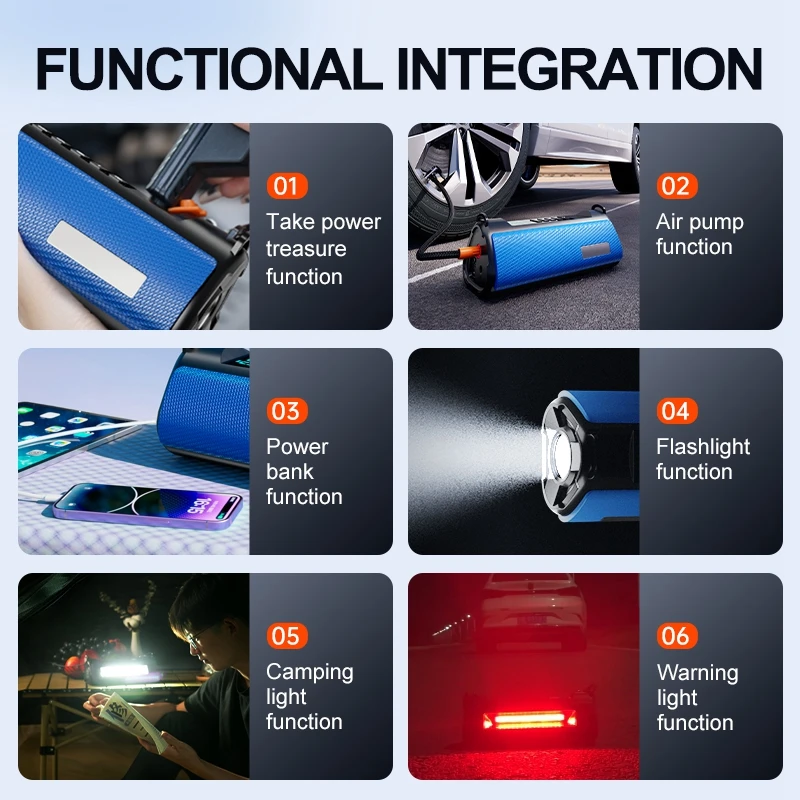 FUNCTIONAL INTEGRATION

01
Take power treasure function

02
Air pump function

03
Power bank function

04
Flashlight function

05
Camping light function

06
Warning light function